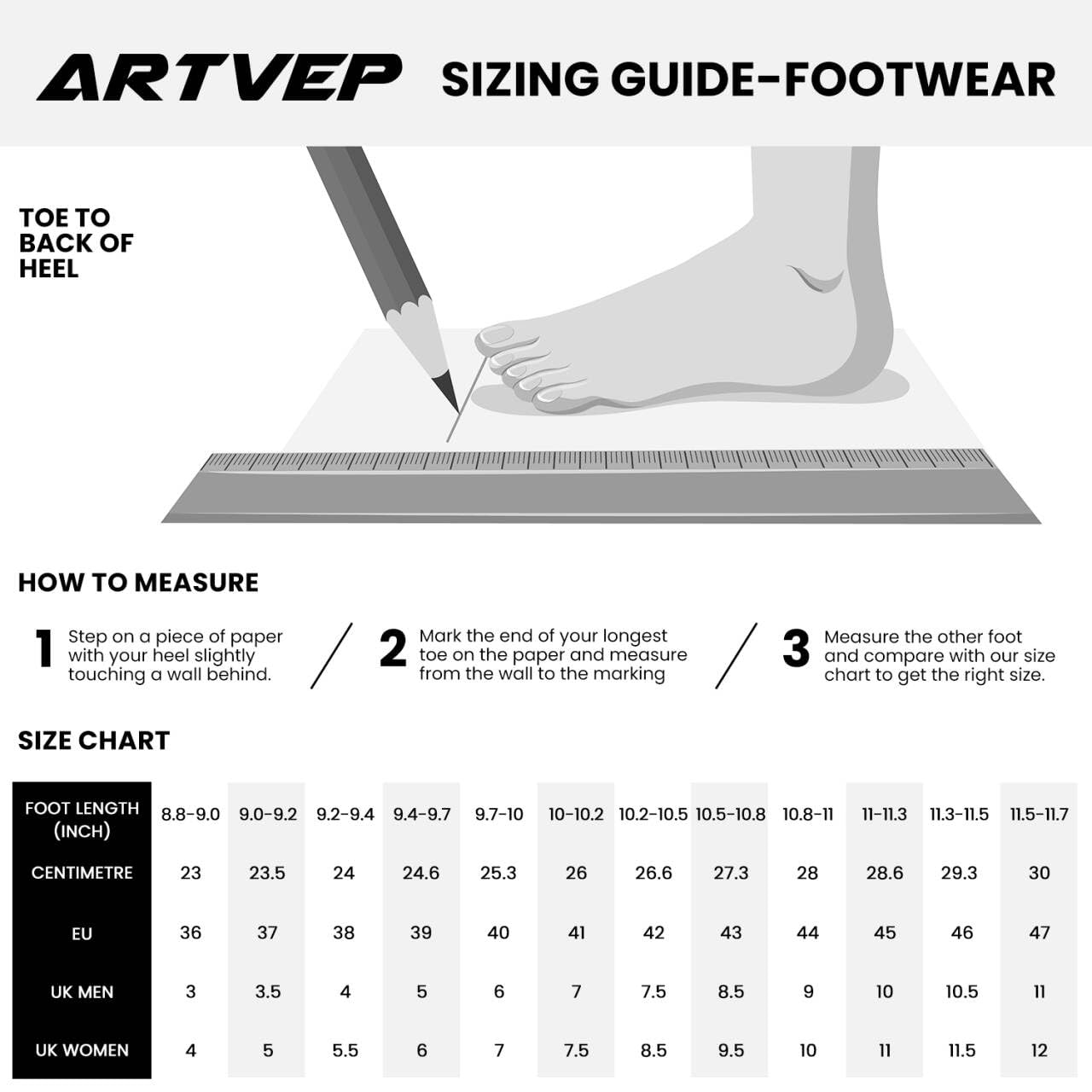 ARTVEP SIZING GUIDE-FOOTWEAR

TOE TO BACK OF HEEL

HOW TO MEASURE

1 Step on a piece of paper with your heel slightly touching a wall behind.

2 Mark the end of your longest toe on the paper and measure from the wall to the marking

3 Measure the other foot and compare with our size chart to get the right size.

SIZE CHART

| FOOT LENGTH (INCH) | 8.8-9.0 | 9.0-9.2 | 9.2-9.4 | 9.4-9.7 | 9.7-10 | 10-10.2 | 10.2-10.5 | 10.5-10.8 | 10.8-11 | 11-11.3 | 11.3-11.5 | 11.5-11.7 |
|---|---|---|---|---|---|---|---|---|---|---|---|---|
| CENTIMETRE | 23 | 23.5 | 24 | 24.6 | 25.3 | 26 | 26.6 | 27.3 | 28 | 28.6 | 29.3 | 30 |
| EU | 36 | 37 | 38 | 39 | 40 | 41 | 42 | 43 | 44 | 45 | 46 | 47 |
| UK MEN | 3 | 3.5 | 4 | 5 | 6 | 7 | 7.5 | 8.5 | 9 | 10 | 10.5 | 11 |
| UK WOMEN | 4 | 5 | 5.5 | 6 | 7 | 7.5 | 8.5 | 9.5 | 10 | 11 | 11.5 | 12 |