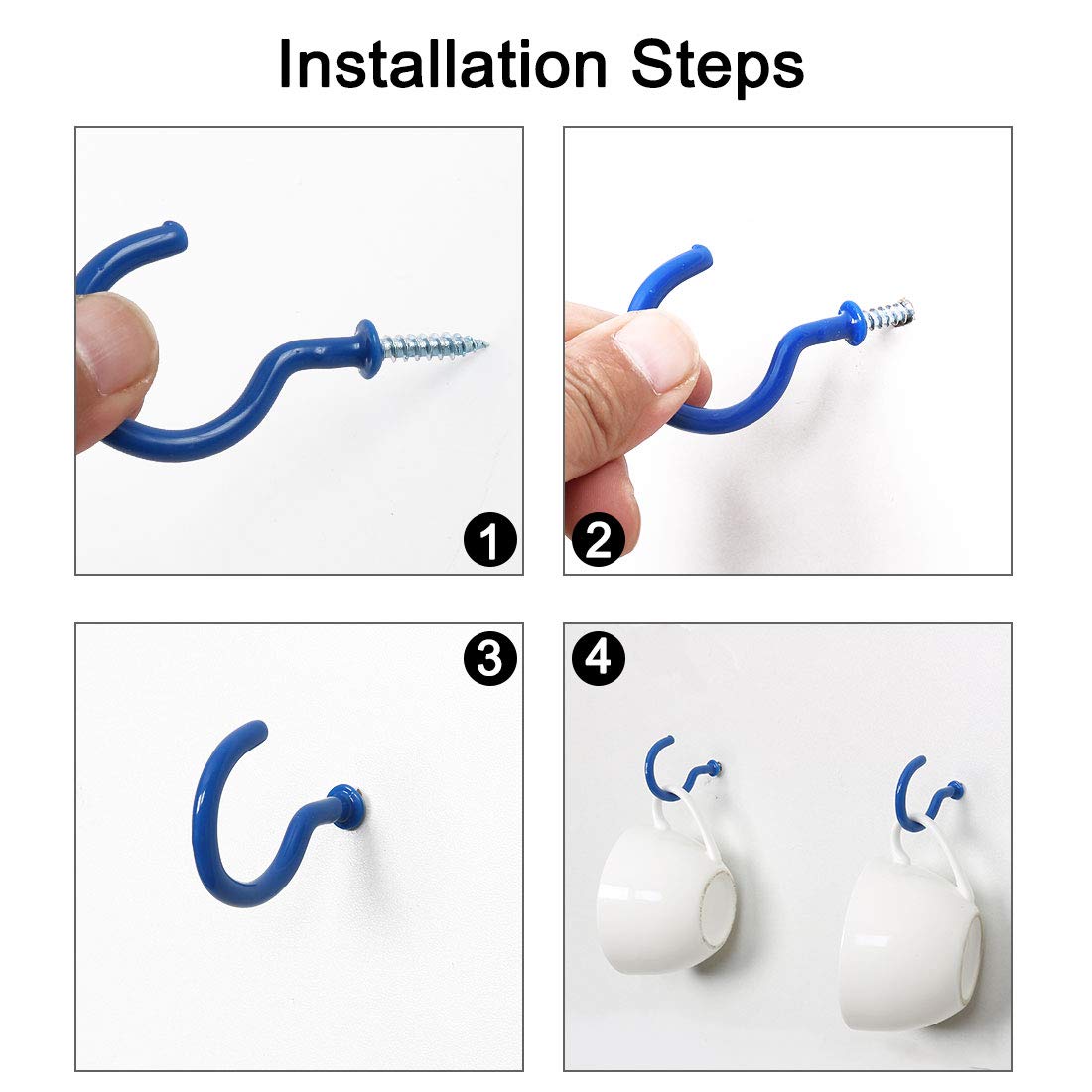 Installation Steps

1

2

3

4