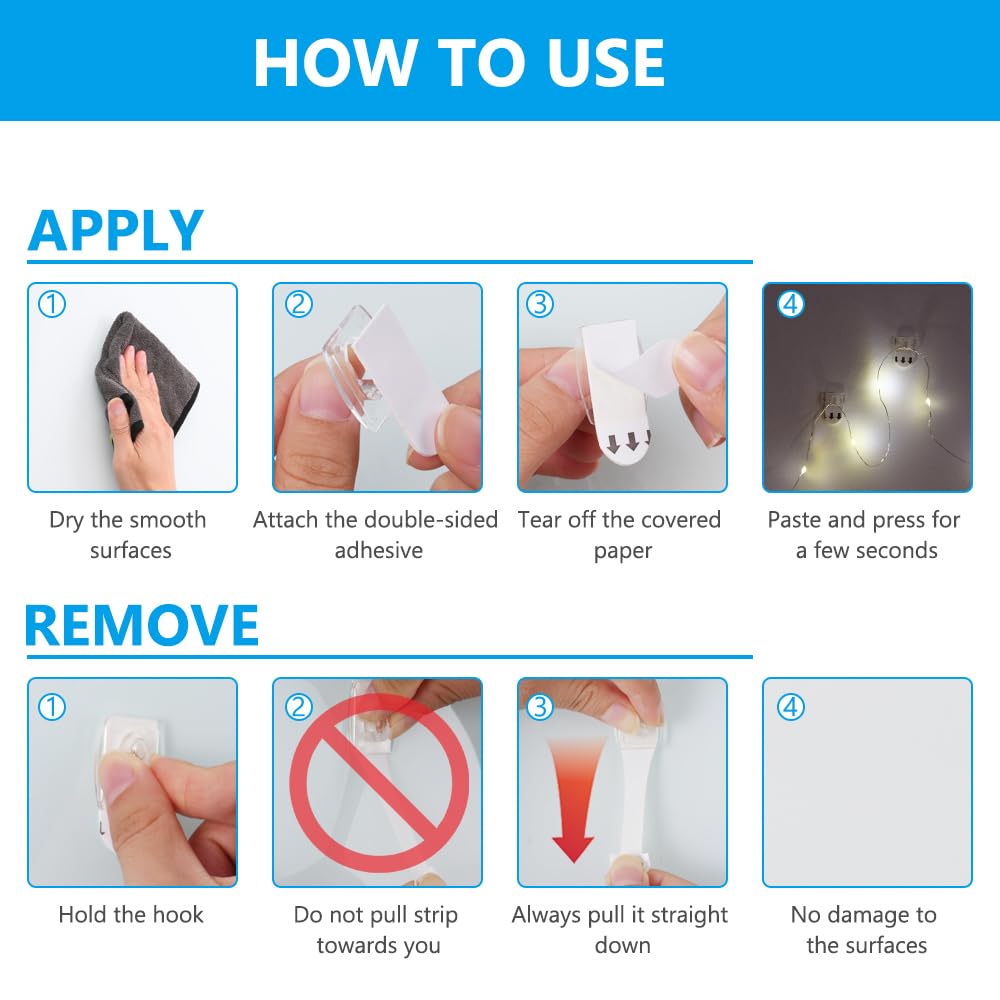 HOW TO USE

APPLY

①
Dry the smooth surfaces

②
Attach the double-sided adhesive

③
Tear off the covered paper

④
Paste and press for a few seconds

REMOVE

①
Hold the hook

②
Do not pull strip towards you

③
Always pull it straight down

④
No damage to the surfaces