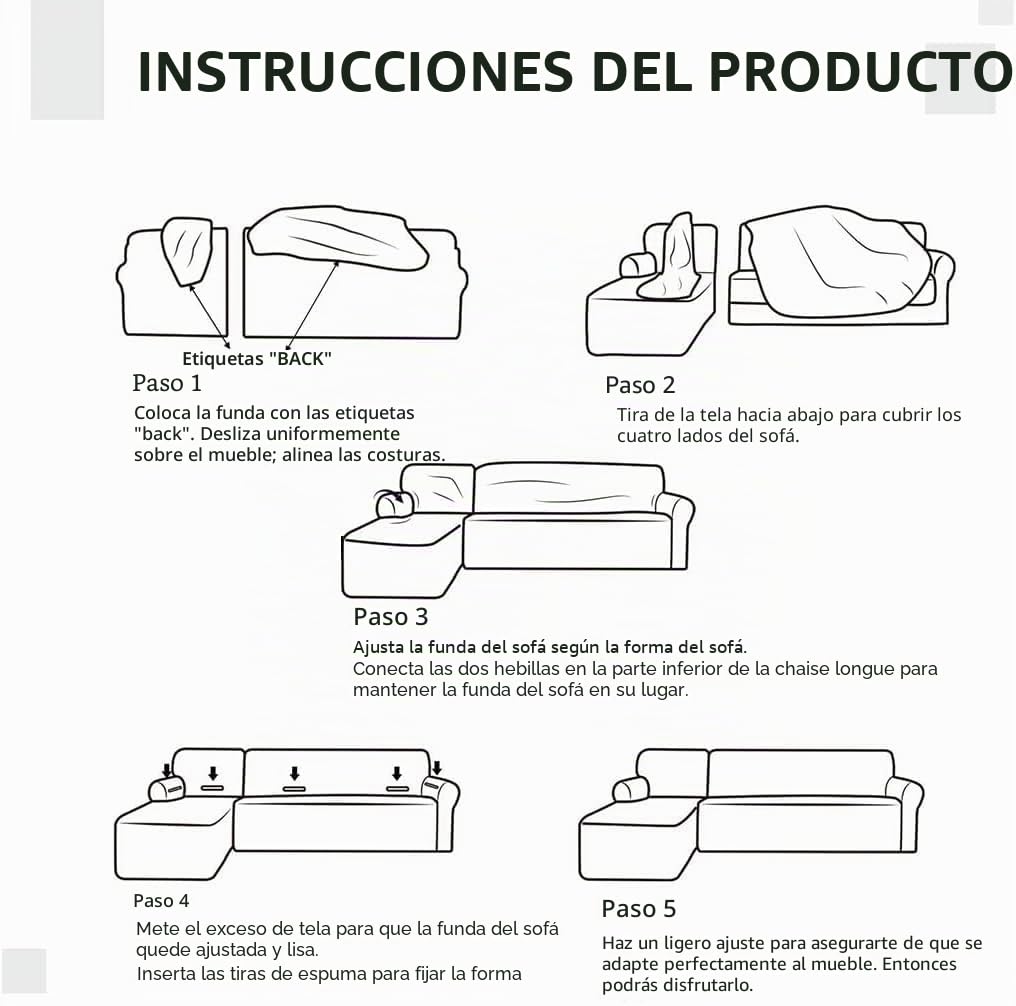 INSTRUCCIONES DEL PRODUCTO

Etiquetas "BACK"

Paso 1
Coloca la funda con las etiquetas "back". Desliza uniformemente sobre el mueble; alinea las costuras.

Paso 2
Tira de la tela hacia abajo para cubrir los cuatro lados del sofá.

Paso 3
Ajusta la funda del sofá según la forma del sofá.
Conecta las dos hebillas en la parte inferior de la chaise longue para mantener la funda del sofá en su lugar.

Paso 4
Mete el exceso de tela para que la funda del sofá quede ajustada y lisa.
Inserta las tiras de espuma para fijar la forma

Paso 5
Haz un ligero ajuste para asegurarte de que se adapte perfectamente al mueble. Entonces podrás disfrutarlo.