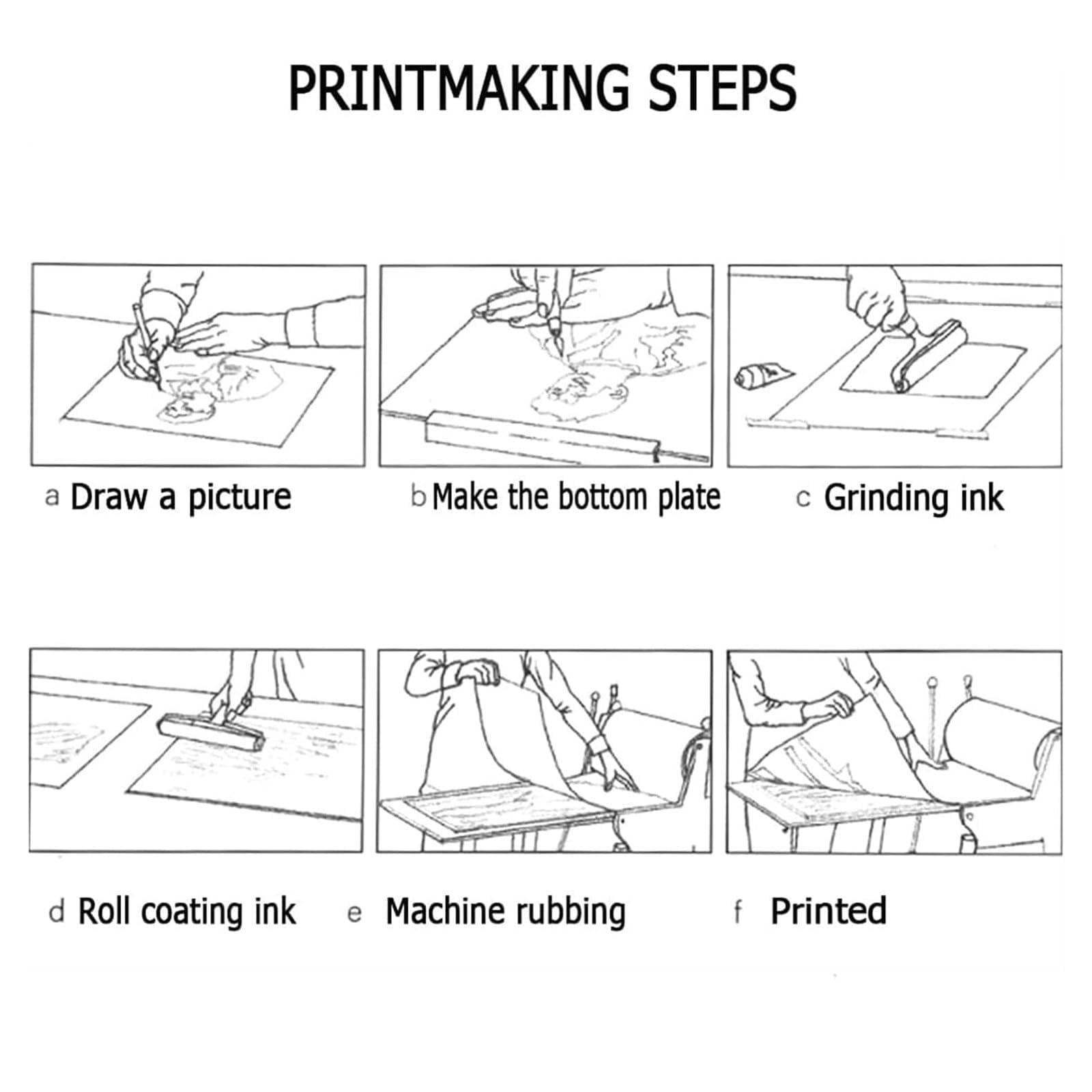 PRINTMAKING STEPS

a Draw a picture

b Make the bottom plate

c Grinding ink

d Roll coating ink

e Machine rubbing

f Printed