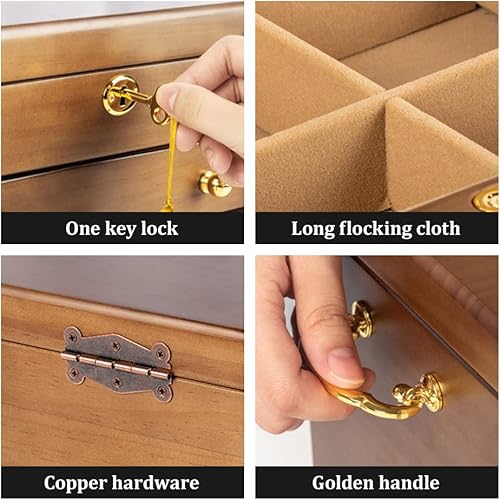 One key lock

Long flocking cloth

Copper hardware

Golden handle