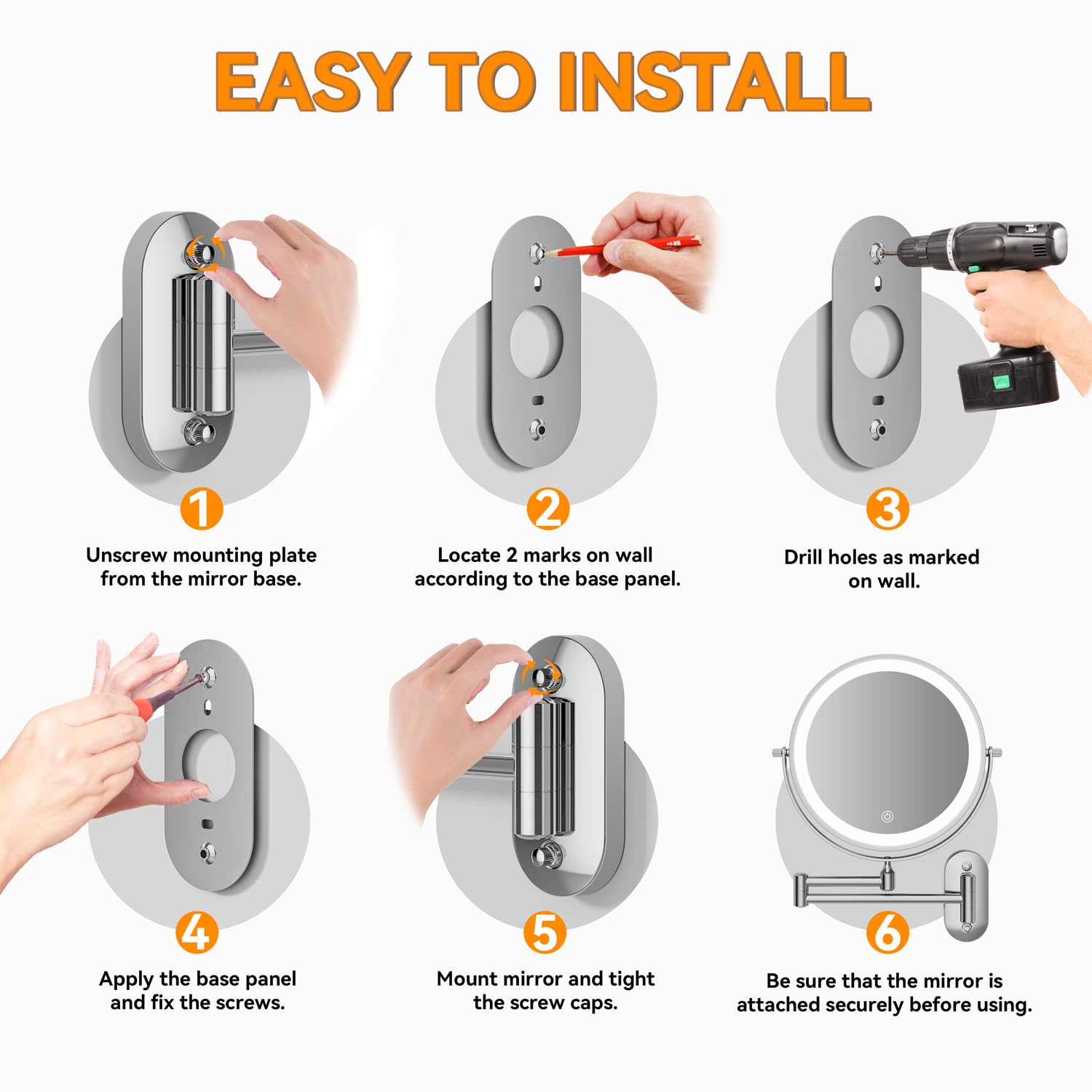 EASY TO INSTALL

1
Unscrew mounting plate from the mirror base.

2
Locate 2 marks on wall according to the base panel.

3
Drill holes as marked on wall.

4
Apply the base panel and fix the screws.

5
Mount mirror and tight the screw caps.

6
Be sure that the mirror is attached securely before using.