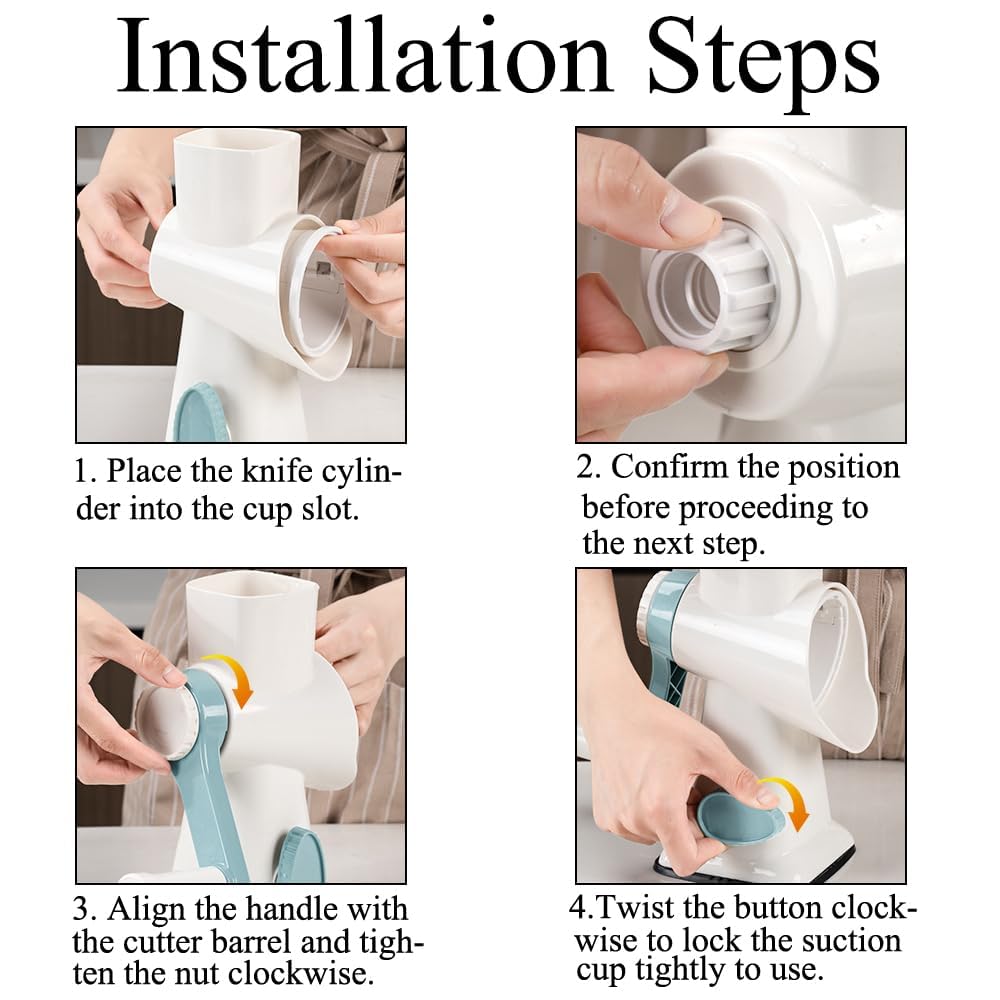 Installation Steps

1. Place the knife cylinder into the cup slot.

2. Confirm the position before proceeding to the next step.

3. Align the handle with the cutter barrel and tighten the nut clockwise.

4.Twist the button clockwise to lock the suction cup tightly to use.