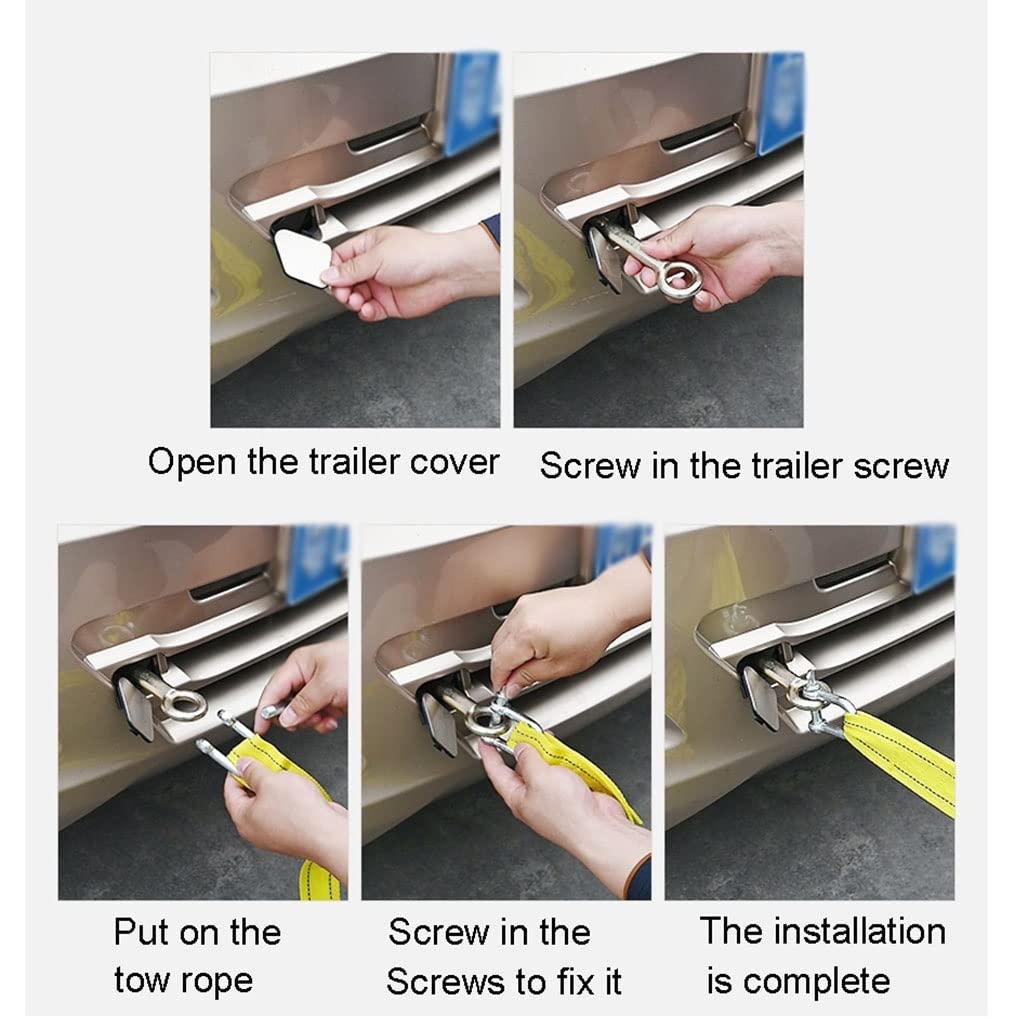 Open the trailer cover

Screw in the trailer screw

Put on the tow rope

Screw in the Screws to fix it

The installation is complete