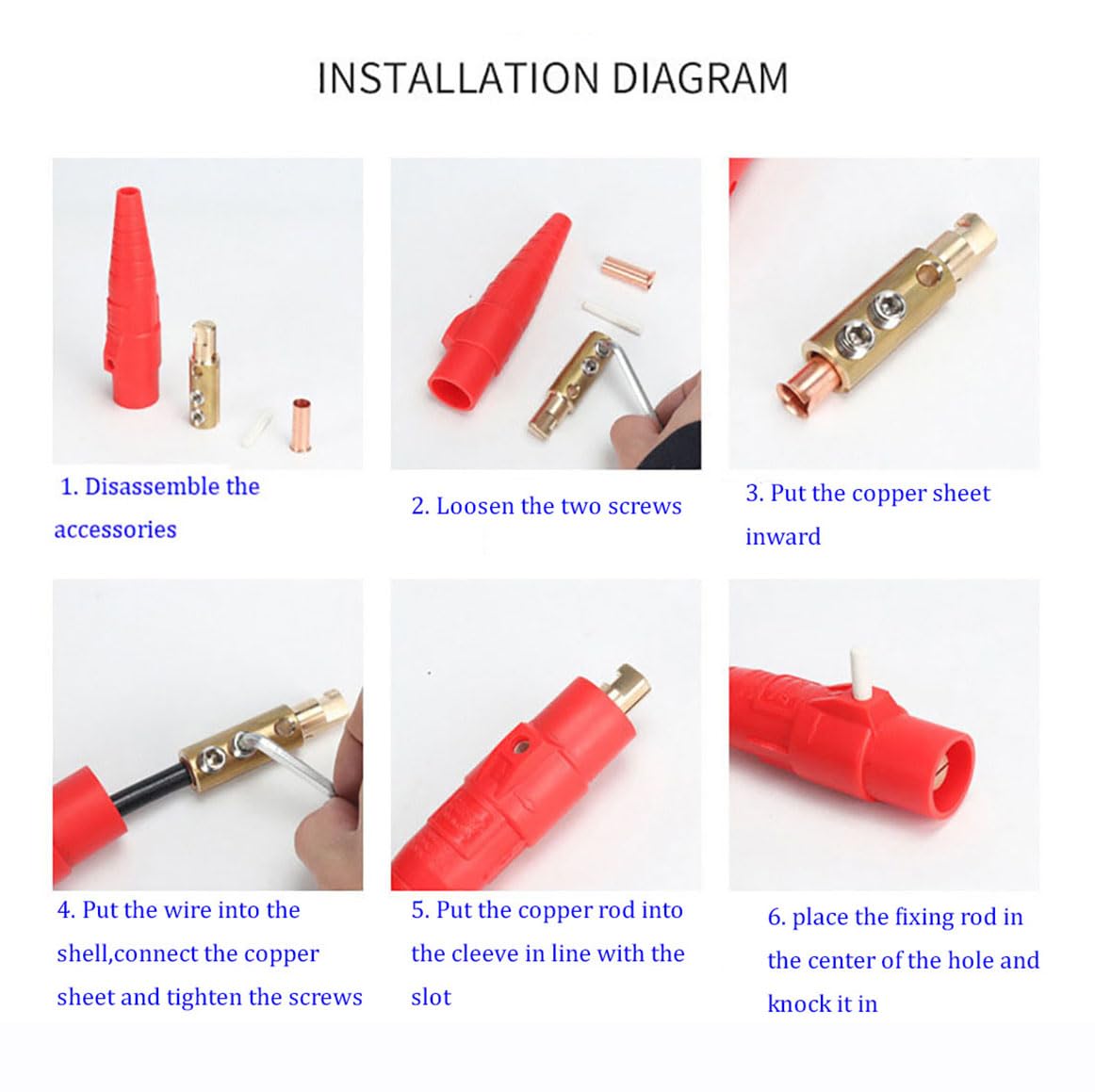 INSTALLATION DIAGRAM

1. Disassemble the accessories

2. Loosen the two screws

3. Put the copper sheet inward

4. Put the wire into the shell,connect the copper sheet and tighten the screws

5. Put the copper rod into the cleeve in line with the slot

6. place the fixing rod in the center of the hole and knock it in