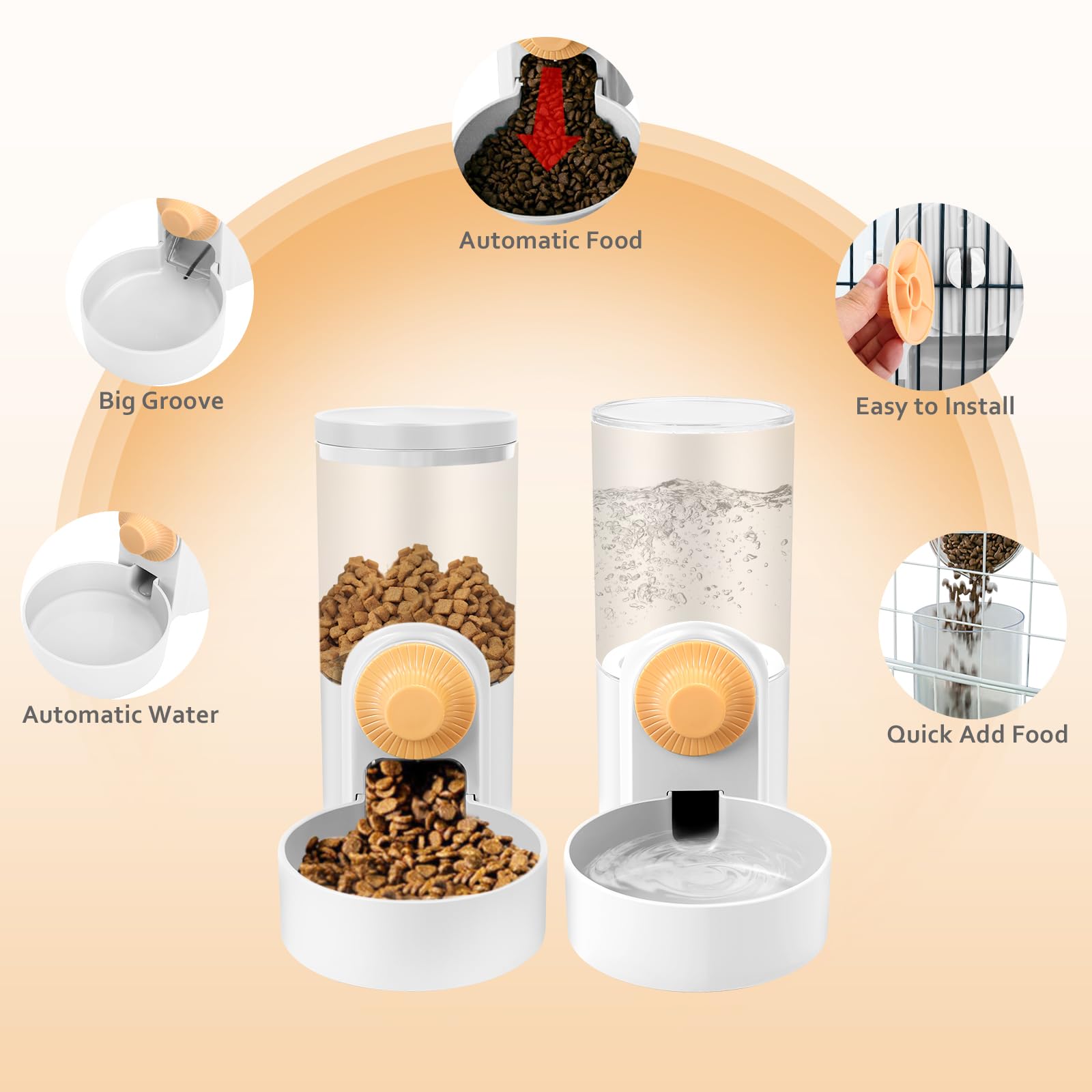 Automatic Food

Big Groove

Easy to Install

Automatic Water

Quick Add Food