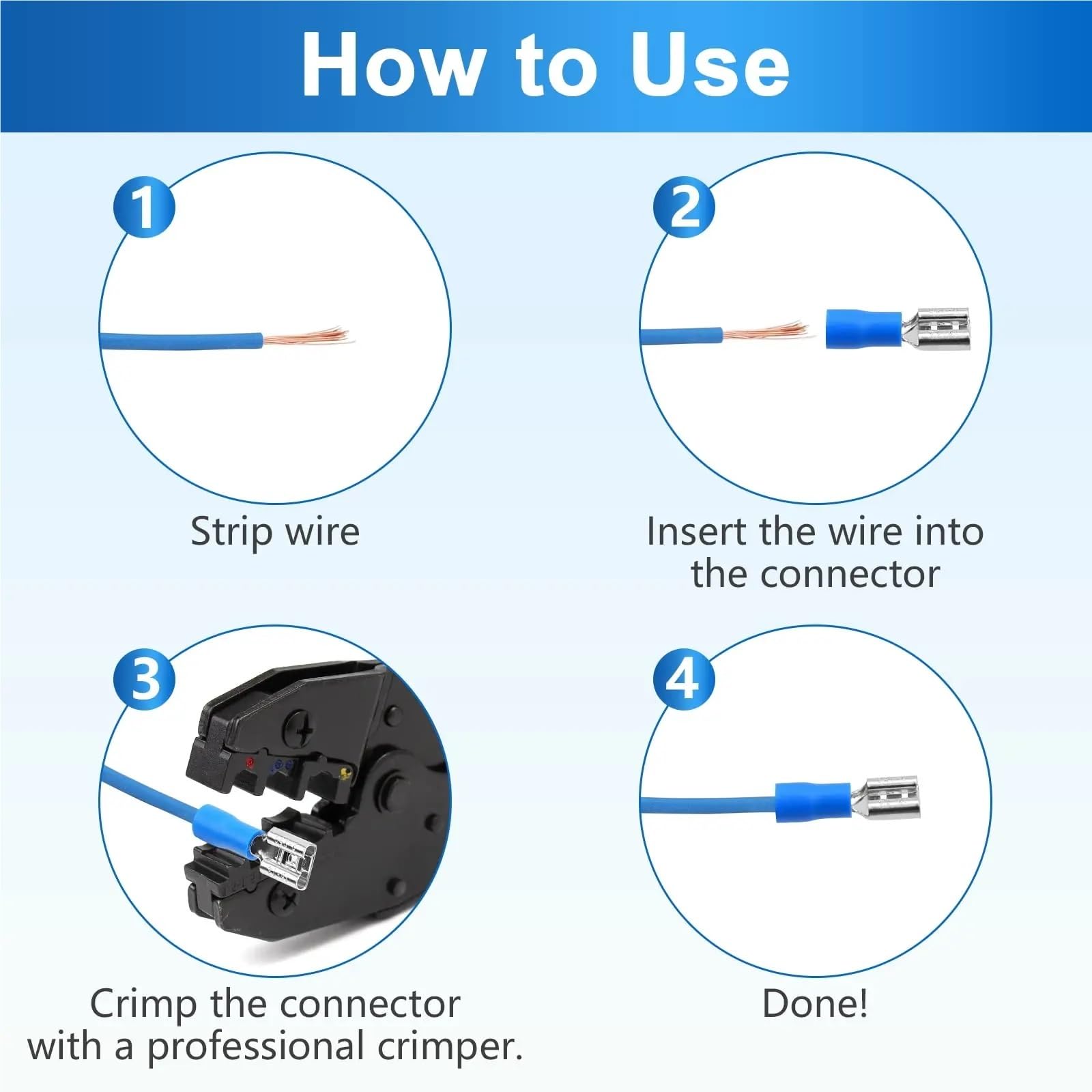 How to Use

1

Strip wire

2

Insert the wire into the connector

3

Crimp the connector with a professional crimper.

4

Done!