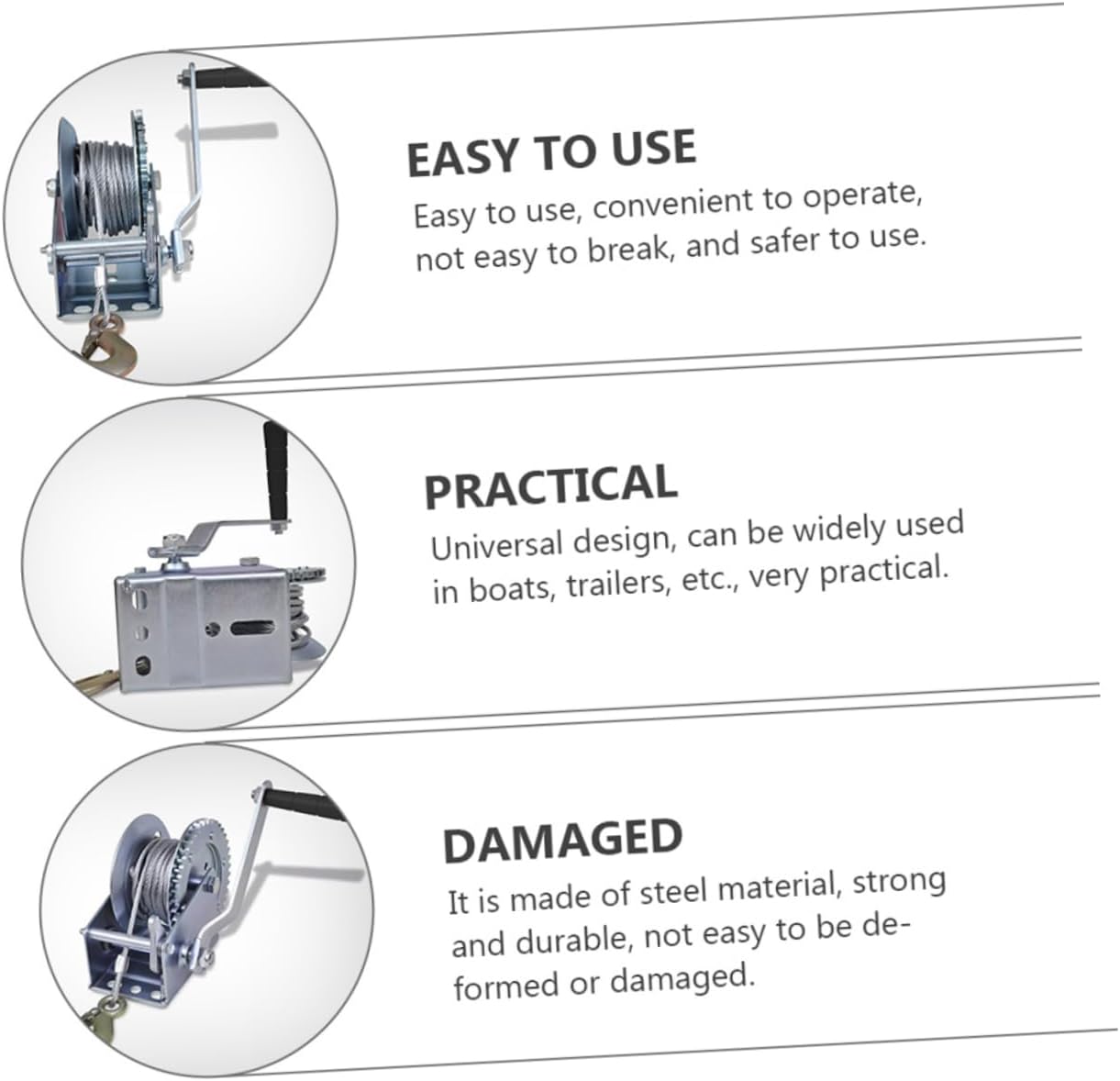 EASY TO USE

Easy to use, convenient to operate, not easy to break, and safer to use.

PRACTICAL

Universal design, can be widely used in boats, trailers, etc., very practical.

DAMAGED

It is made of steel material, strong and durable, not easy to be deformed or damaged.