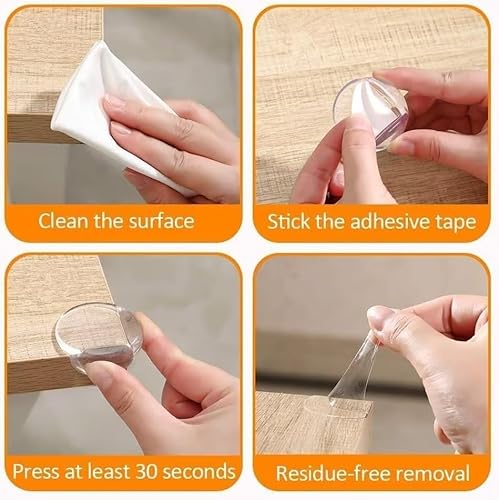 Clean the surface

Stick the adhesive tape

Press at least 30 seconds

Residue-free removal