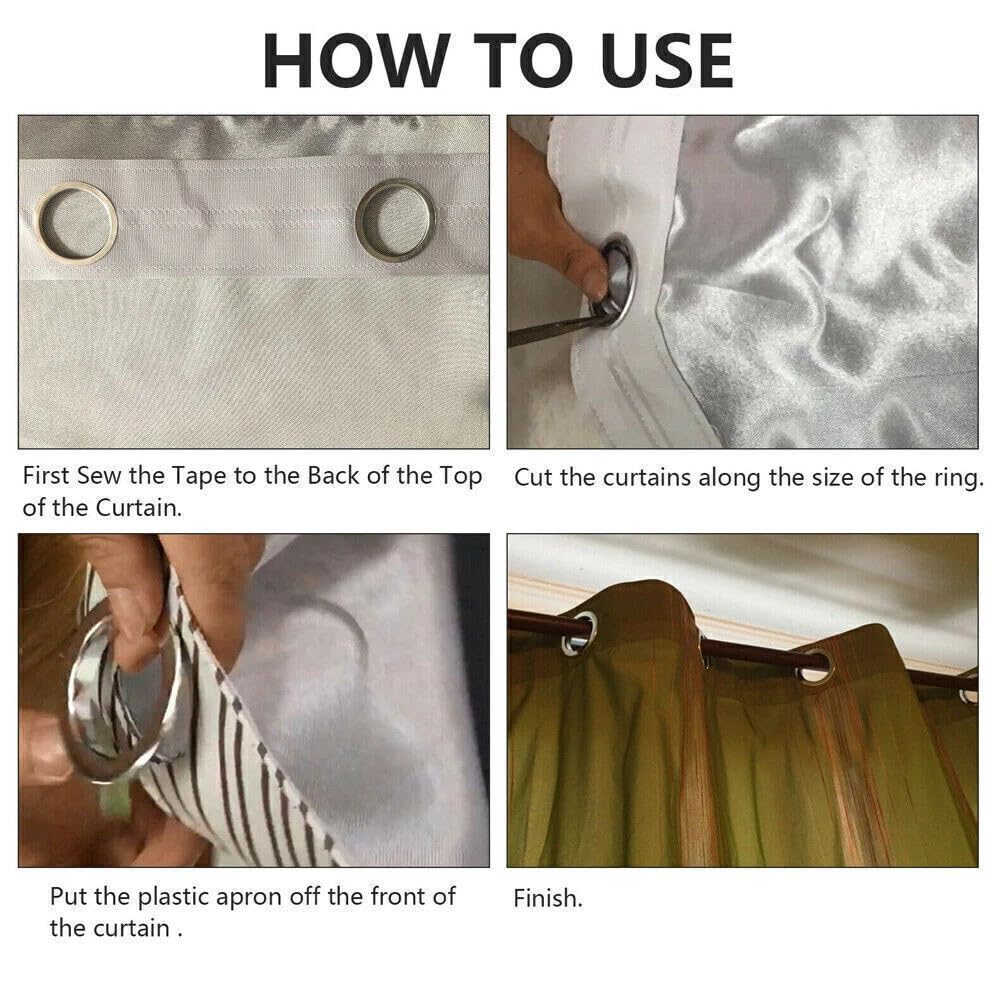 HOW TO USE

First Sew the Tape to the Back of the Top of the Curtain.

Cut the curtains along the size of the ring.

Put the plastic apron off the front of the curtain .

Finish.