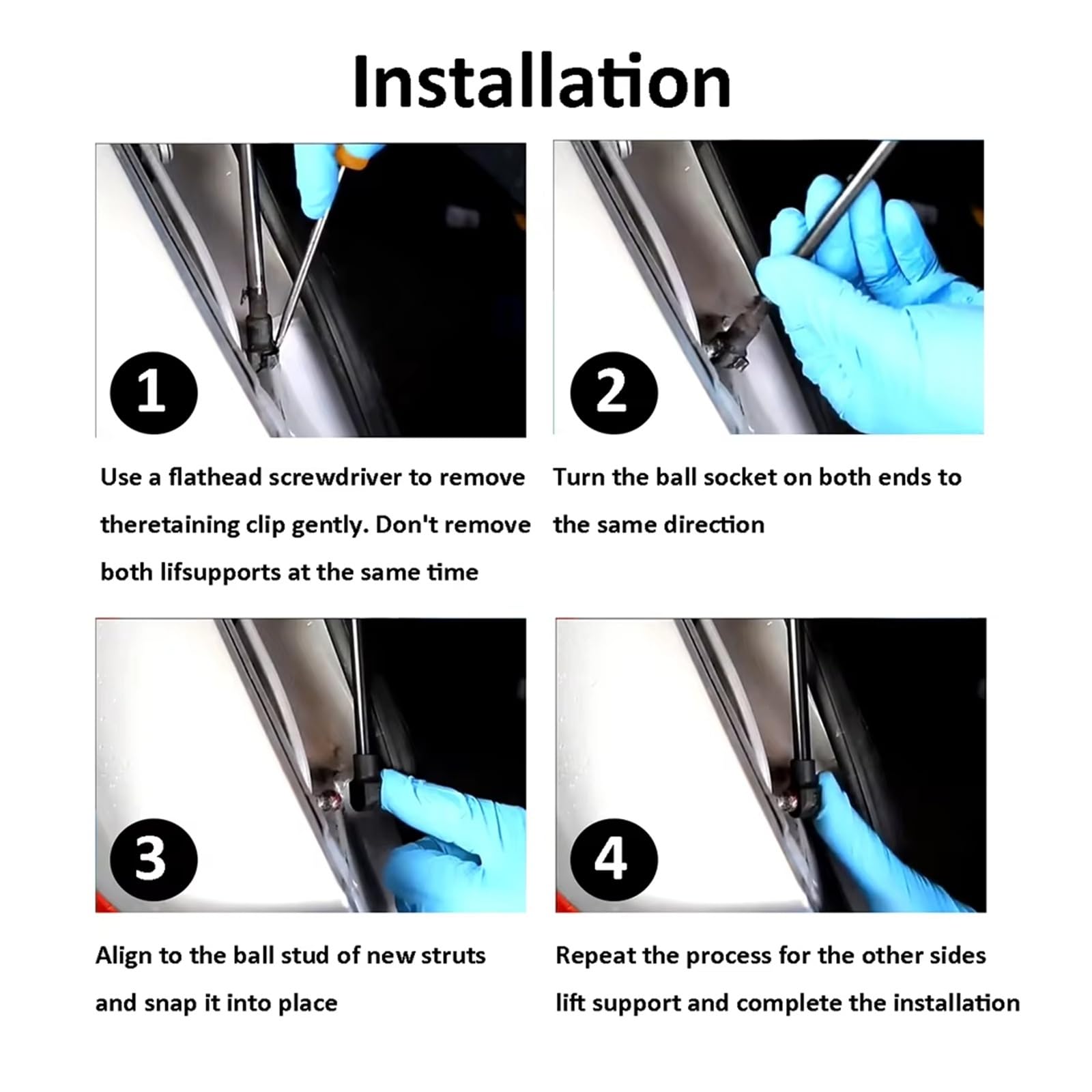 Installation

1

Use a flathead screwdriver to remove theretaining clip gently. Don't remove both lifsupports at the same time

2

Turn the ball socket on both ends to the same direction

3

Align to the ball stud of new struts and snap it into place

4

Repeat the process for the other sides lift support and complete the installation