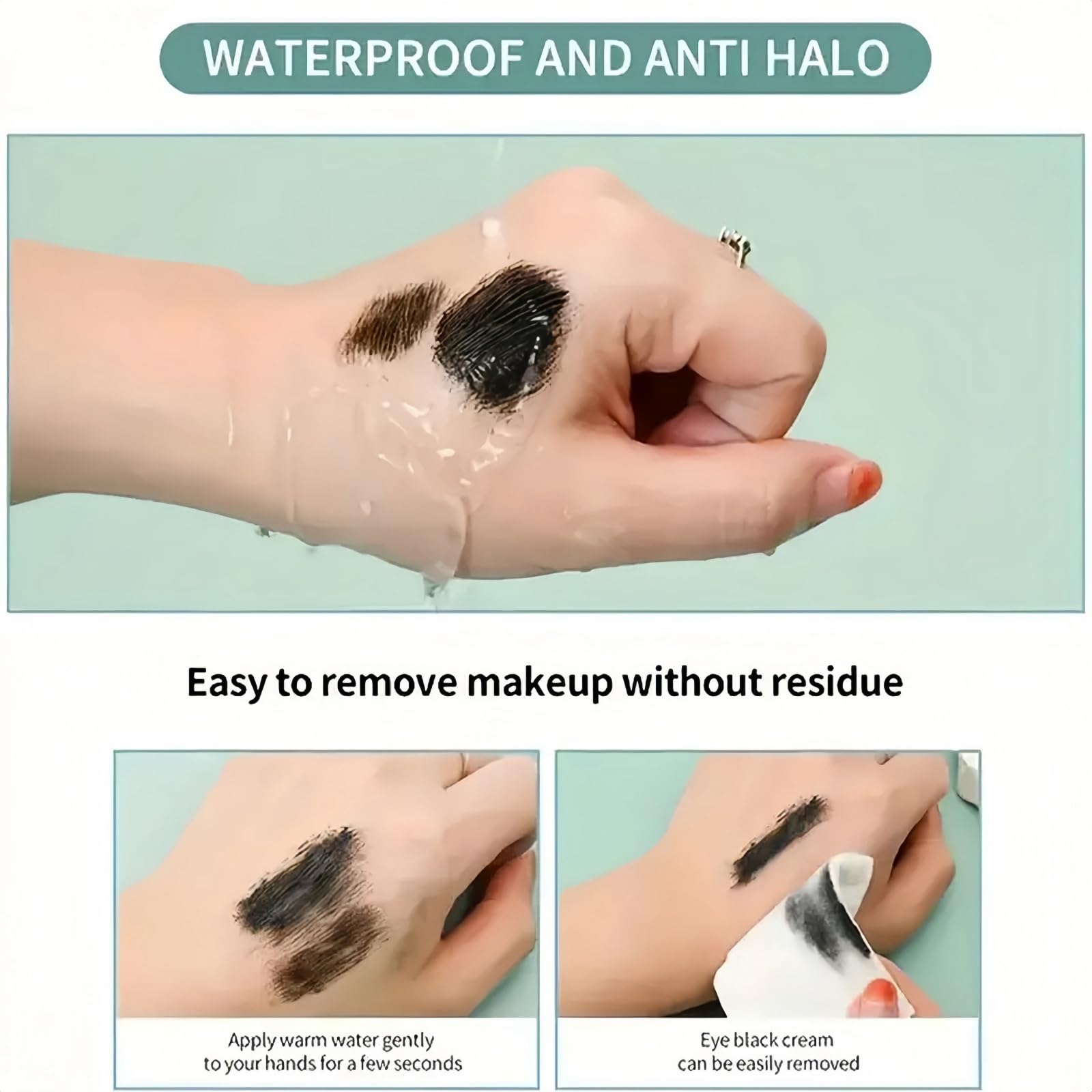 WATERPROOF AND ANTI HALO

Easy to remove makeup without residue

Apply warm water gently to your hands for a few seconds

Eye black cream can be easily removed