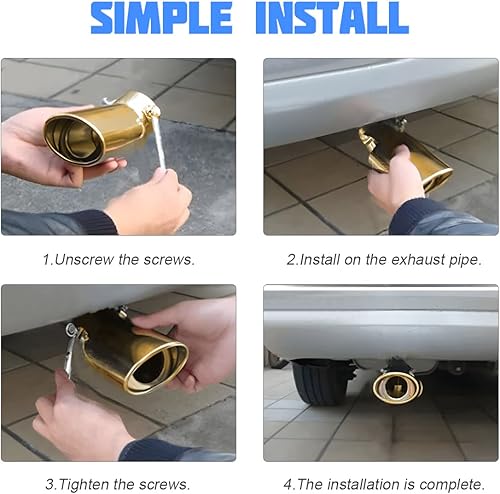 SIMPLE INSTALL

1.Unscrew the screws.

2.Install on the exhaust pipe.

3.Tighten the screws.

4.The installation is complete.