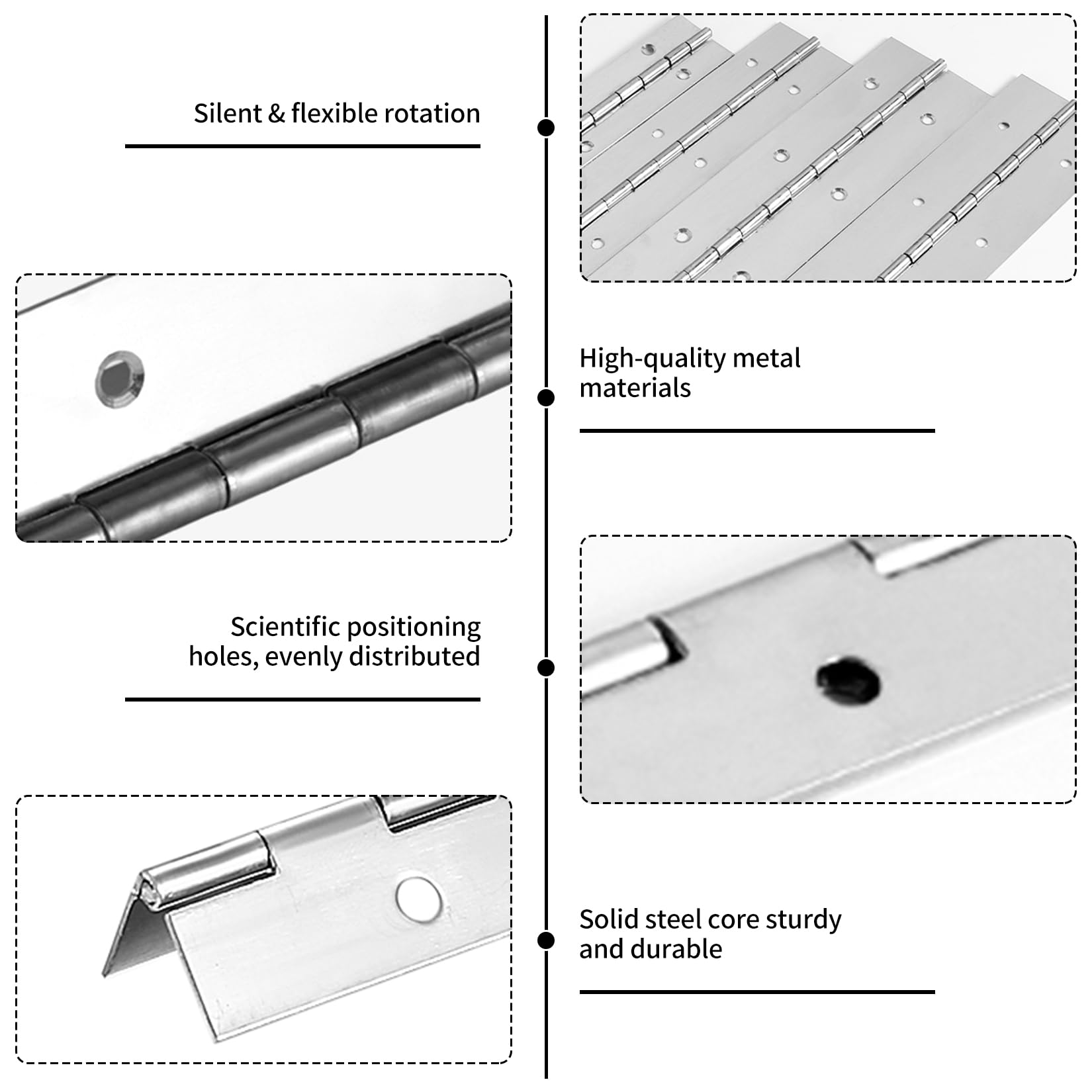 Silent & flexible rotation

High-quality metal materials

Scientific positioning holes, evenly distributed

Solid steel core sturdy and durable