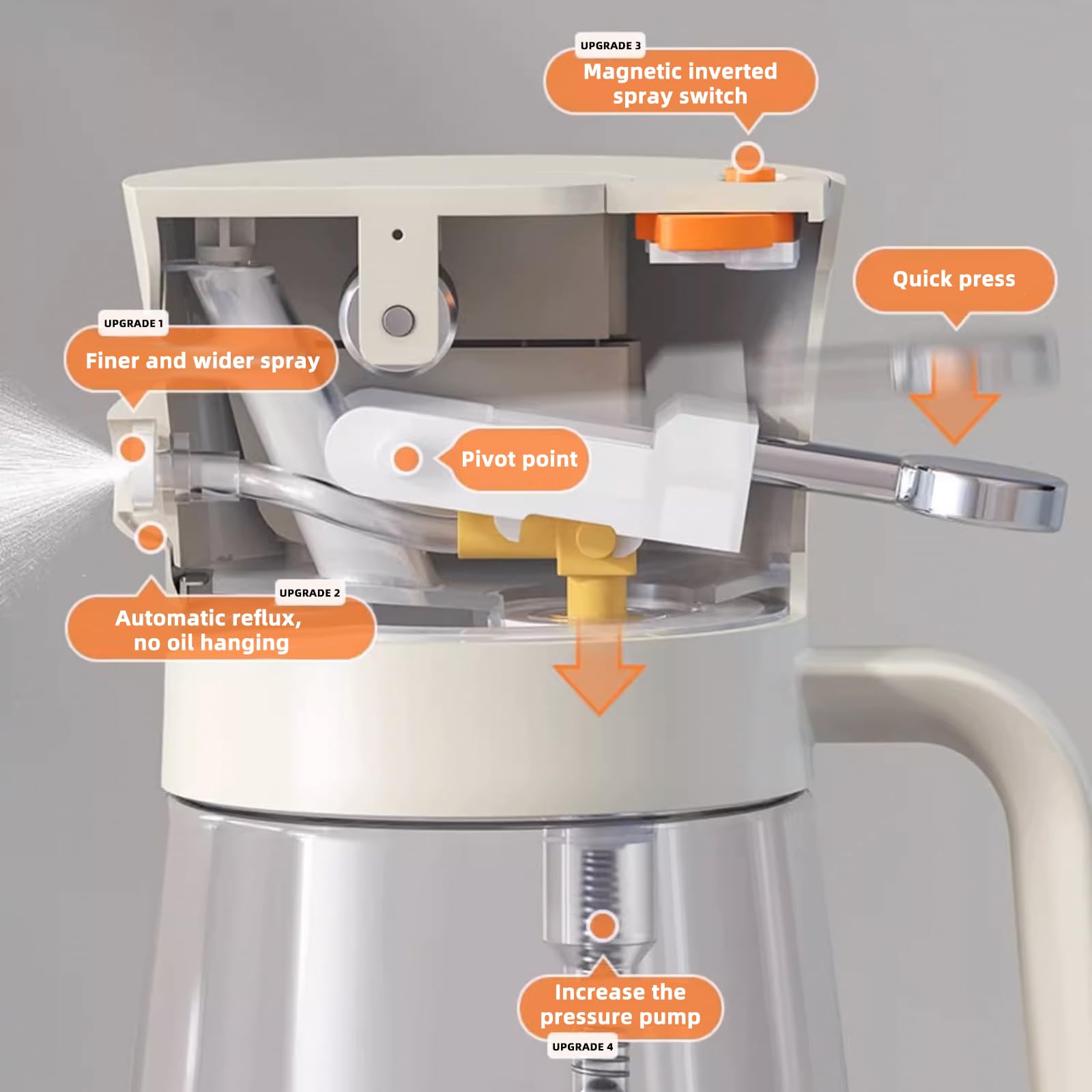 UPGRADE 3
Magnetic inverted spray switch

Quick press

UPGRADE 1
Finer and wider spray

Pivot point

UPGRADE 2
Automatic reflux, no oil hanging

Increase the pressure pump
UPGRADE 4