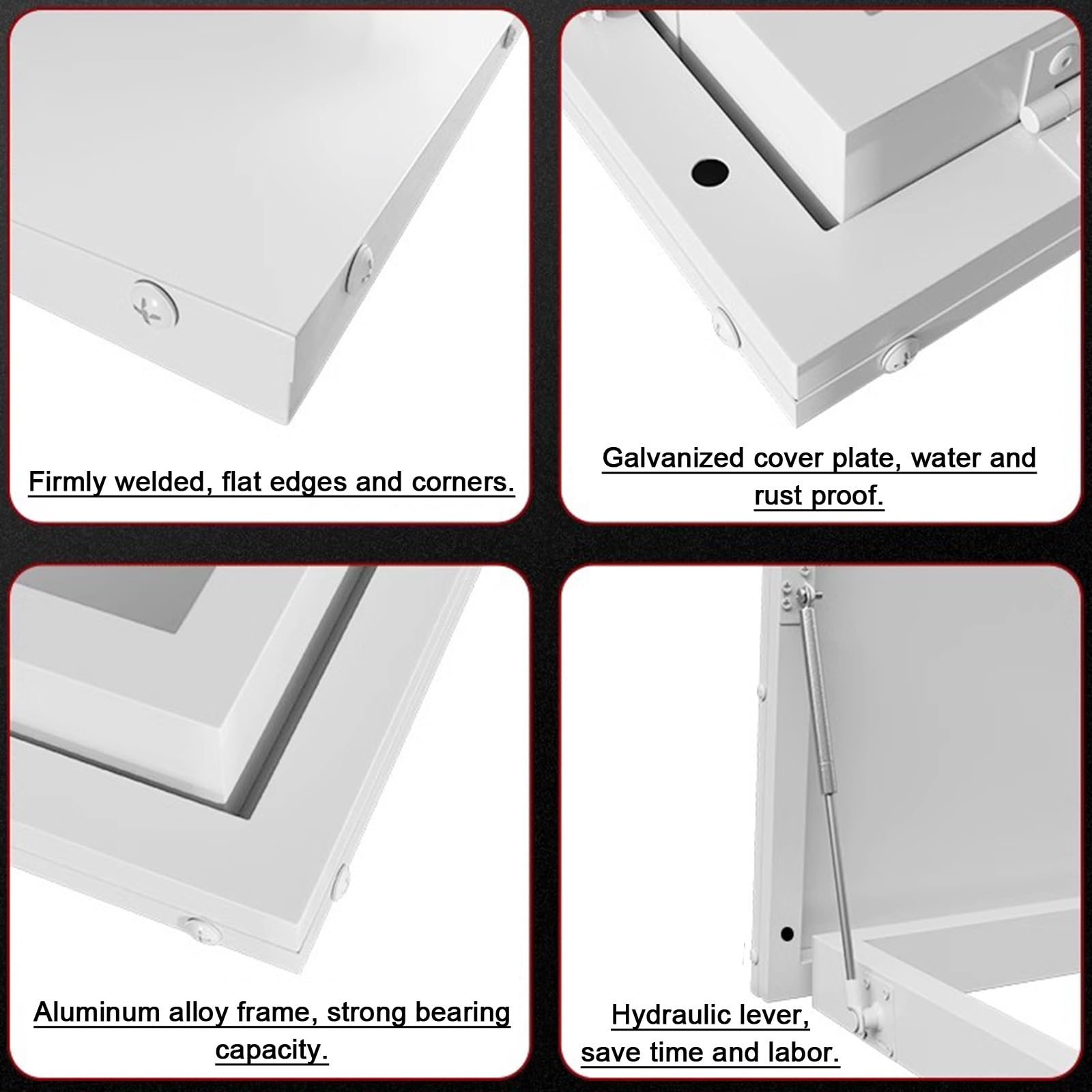 Firmly welded, flat edges and corners.

Galvanized cover plate, water and rust proof.

Aluminum alloy frame, strong bearing capacity.

Hydraulic lever, save time and labor.