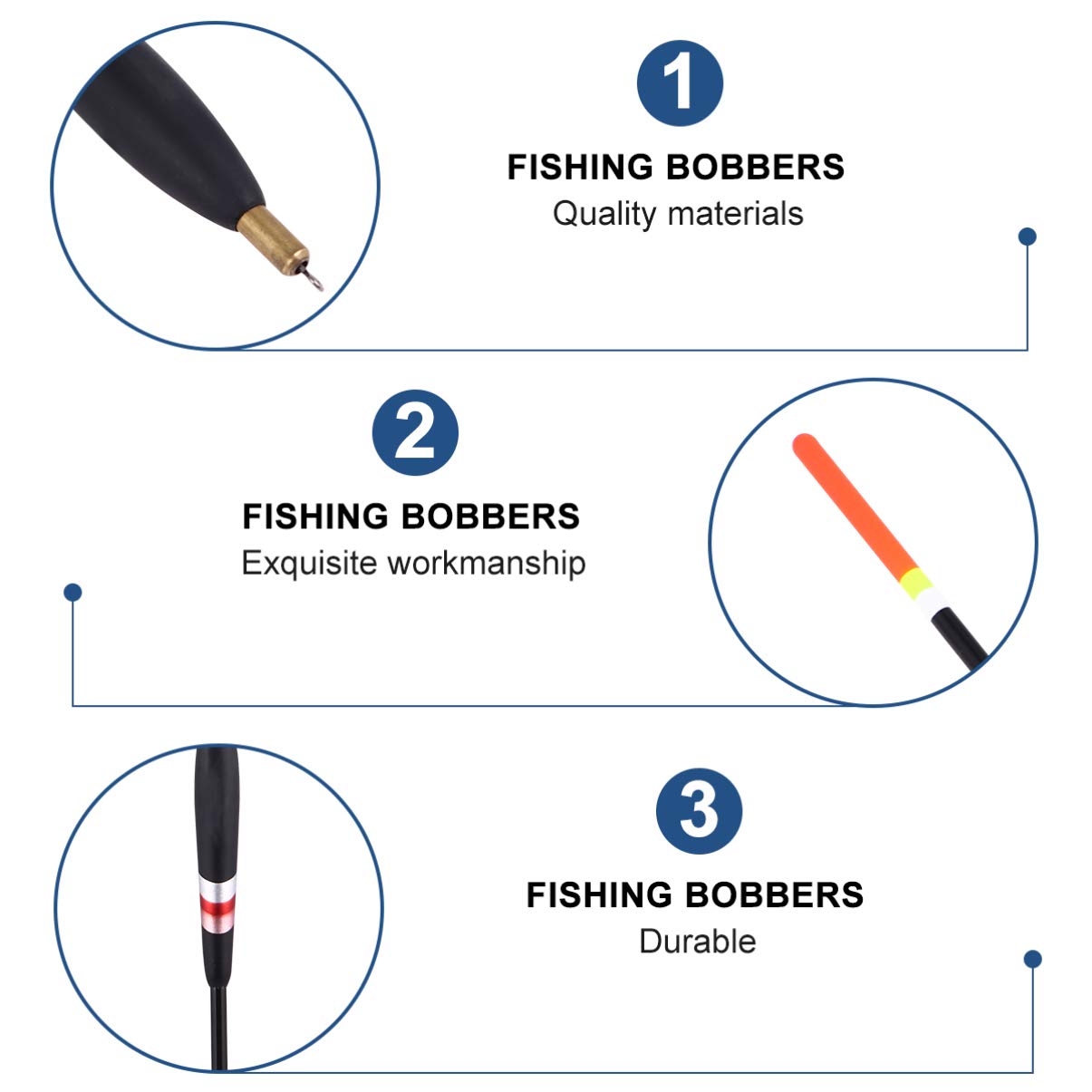 1

FISHING BOBBERS
Quality materials

2

FISHING BOBBERS
Exquisite workmanship

3

FISHING BOBBERS
Durable