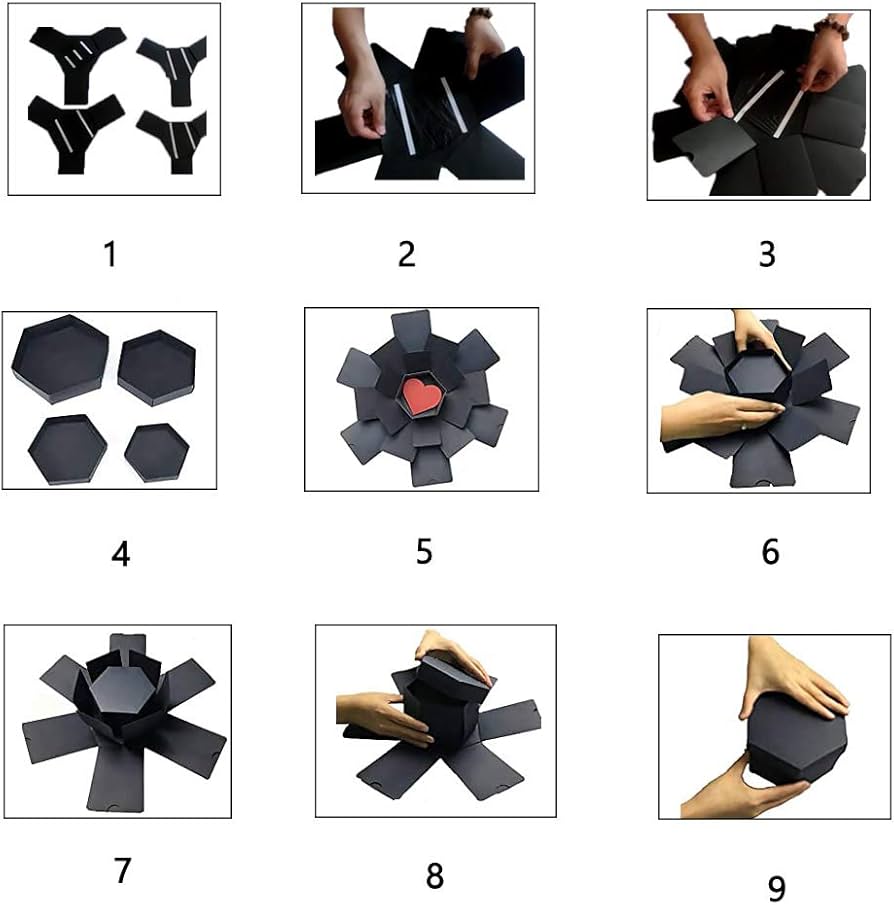 1

2

3

4

5

6

7

8

9