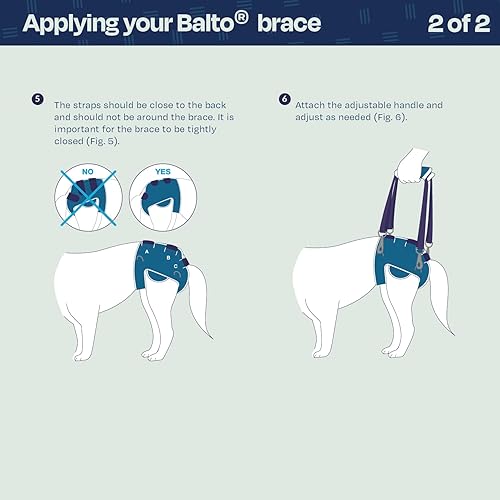 Applying your Balto® brace

2 of 2

5 The straps should be close to the back and should not be around the brace. It is important for the brace to be tightly closed (Fig. 5).

NO

YES

A

B

C

6 Attach the adjustable handle and adjust as needed (Fig. 6).