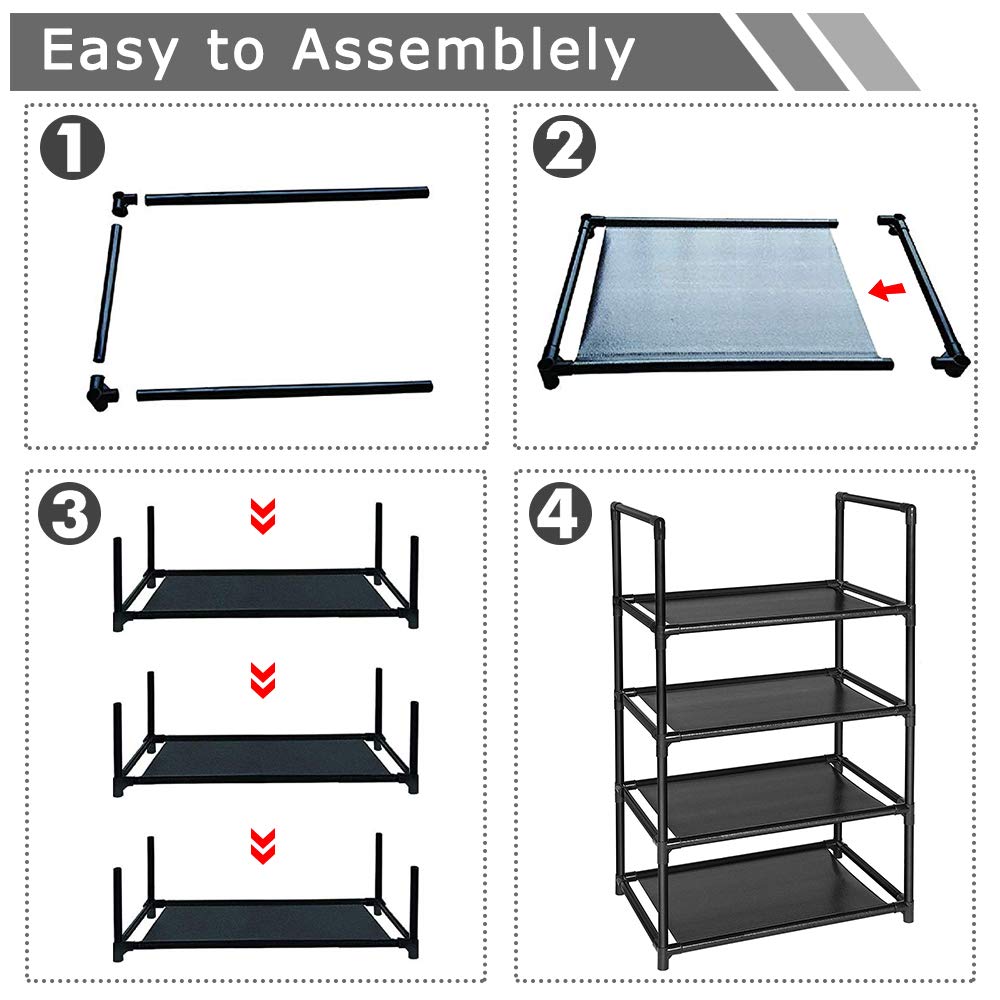 Easy to Assemblely

1

2

3

4