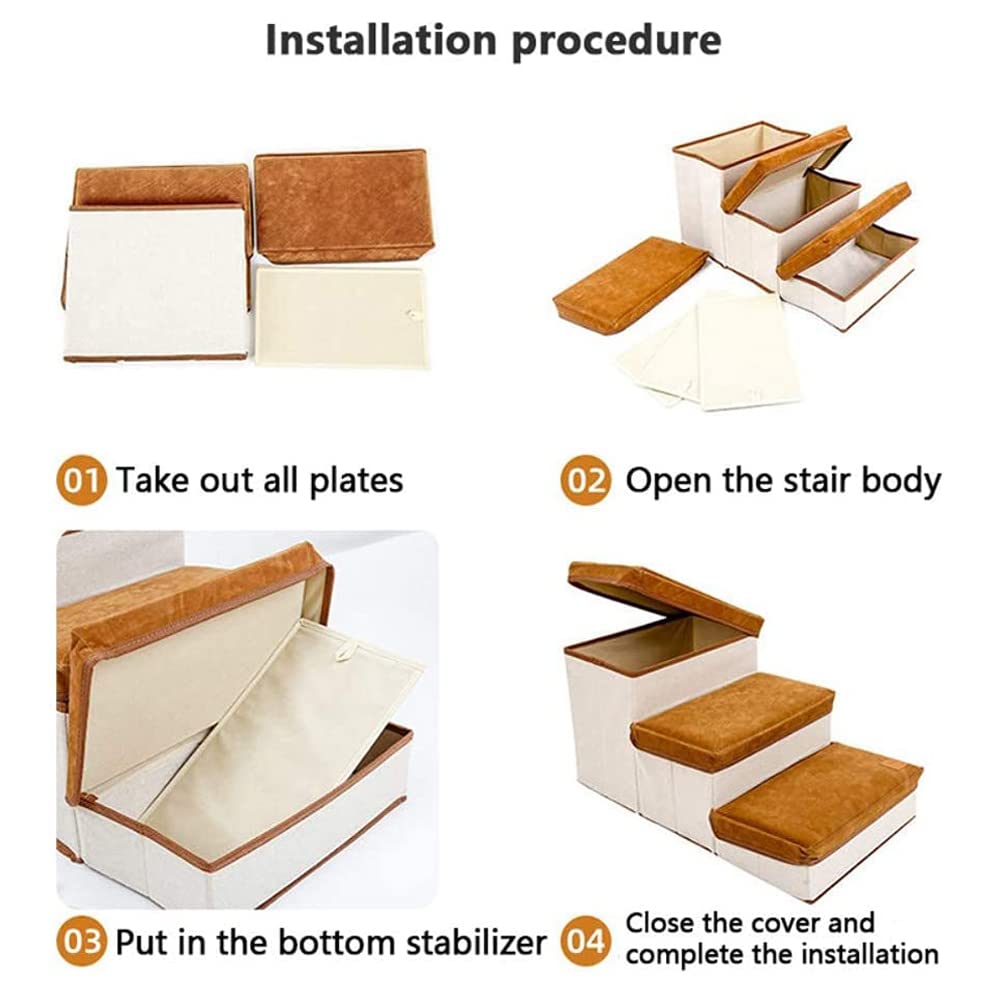 Installation procedure

01 Take out all plates

02 Open the stair body

03 Put in the bottom stabilizer

04 Close the cover and complete the installation