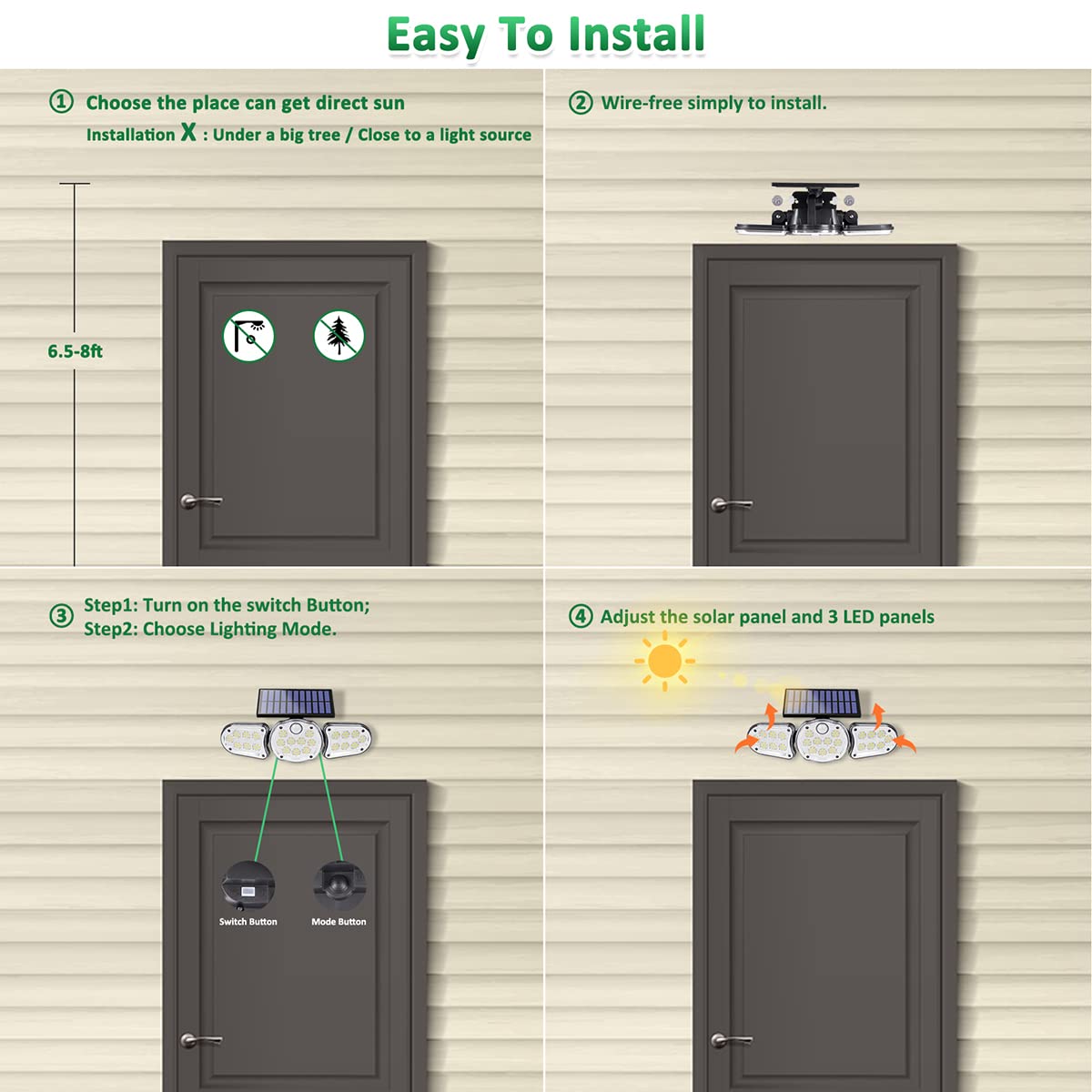 Easy To Install

① Choose the place can get direct sun
Installation X : Under a big tree / Close to a light source

6.5-8ft

② Wire-free simply to install.

③ Step1: Turn on the switch Button;
Step2: Choose Lighting Mode.

Switch Button

Mode Button

④ Adjust the solar panel and 3 LED panels