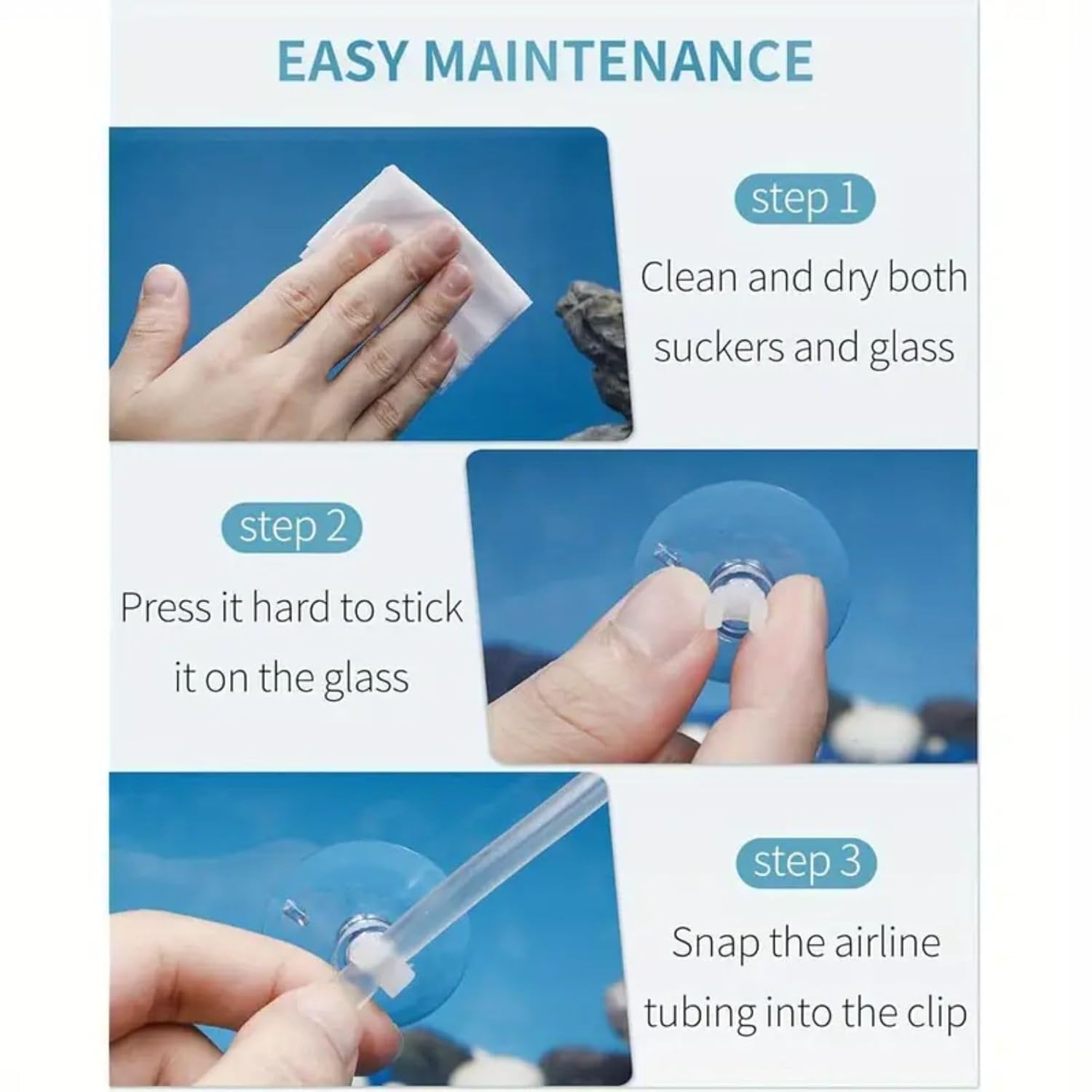 EASY MAINTENANCE

step 1

Clean and dry both suckers and glass

step 2

Press it hard to stick it on the glass

step 3

Snap the airline tubing into the clip