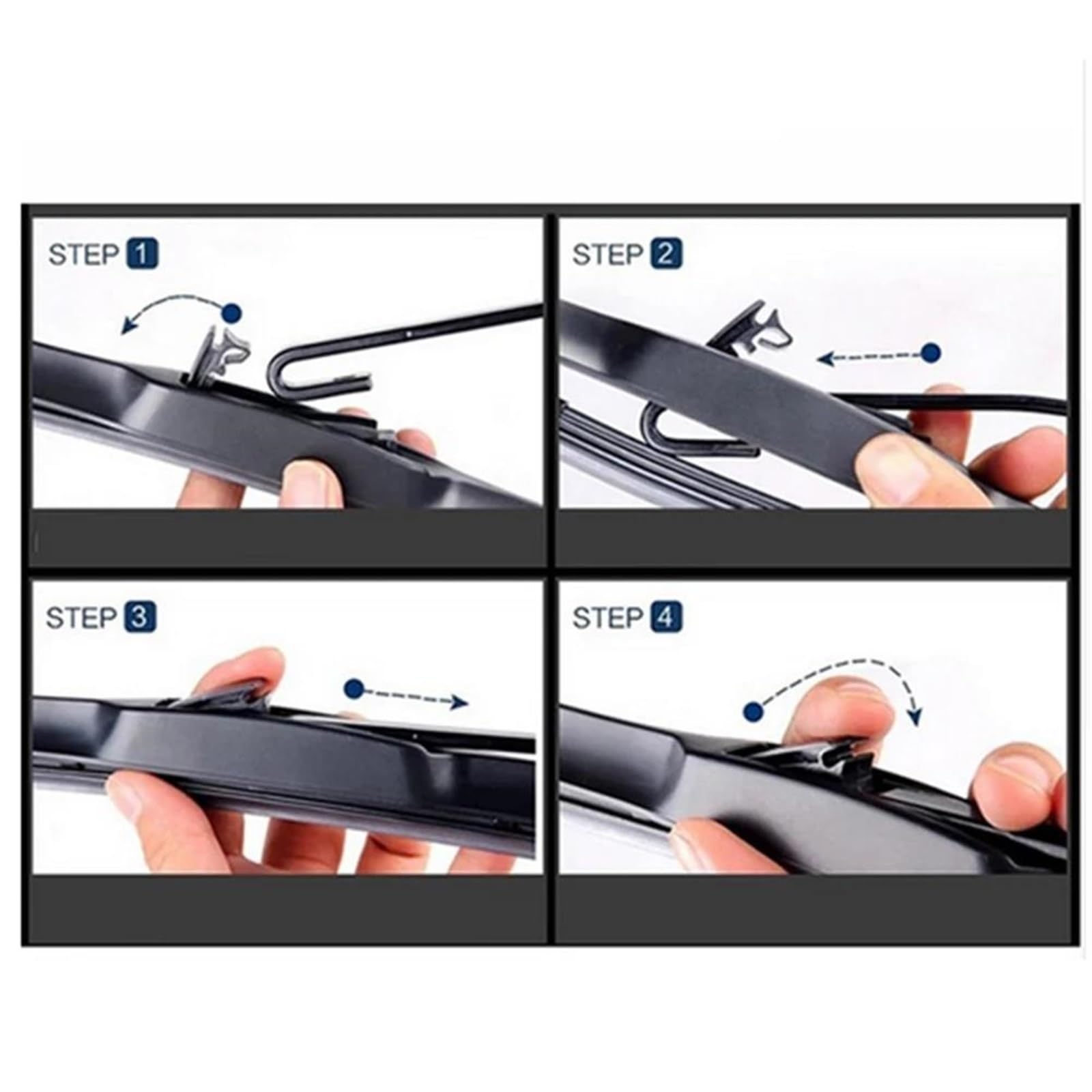 STEP 1

STEP 2

STEP 3

STEP 4