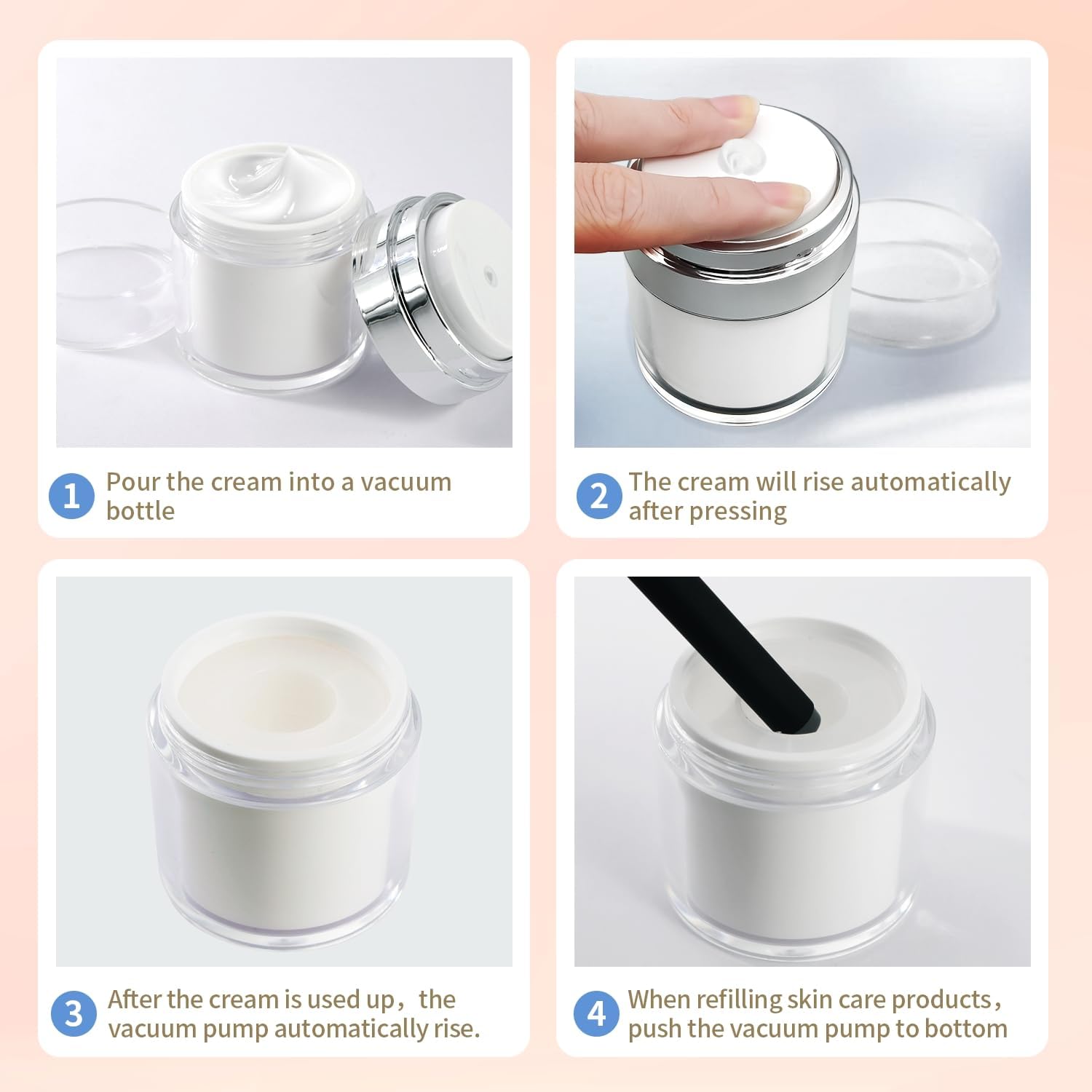 1 Pour the cream into a vacuum bottle

2 The cream will rise automatically after pressing

3 After the cream is used up，the vacuum pump automatically rise.

4 When refilling skin care products，push the vacuum pump to bottom