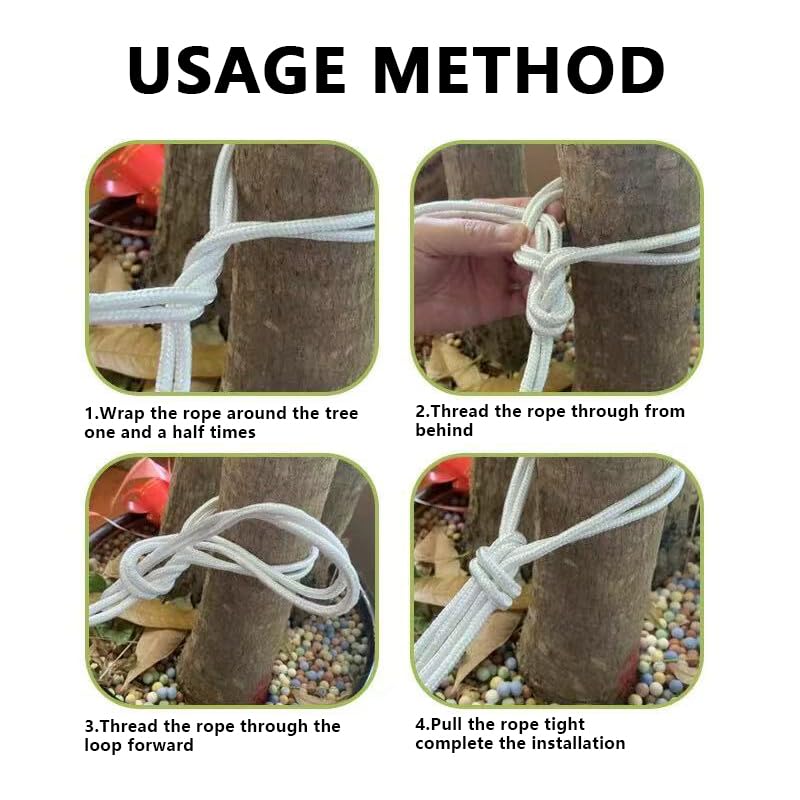 USAGE METHOD

1.Wrap the rope around the tree one and a half times

2.Thread the rope through from behind

3.Thread the rope through the loop forward

4.Pull the rope tight complete the installation