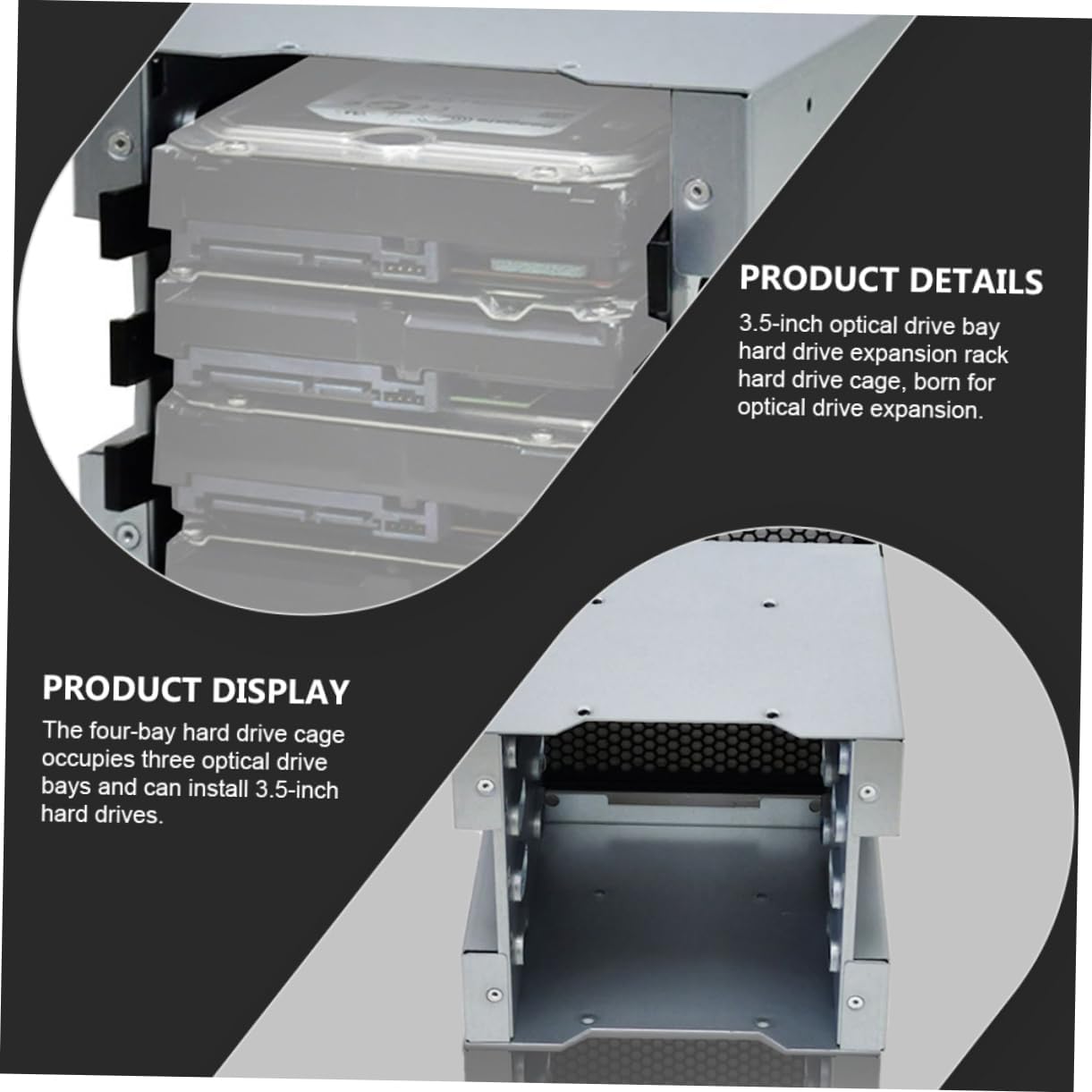 PRODUCT DETAILS

3.5-inch optical drive bay hard drive expansion rack hard drive cage, born for optical drive expansion.

PRODUCT DISPLAY

The four-bay hard drive cage occupies three optical drive bays and can install 3.5-inch hard drives.