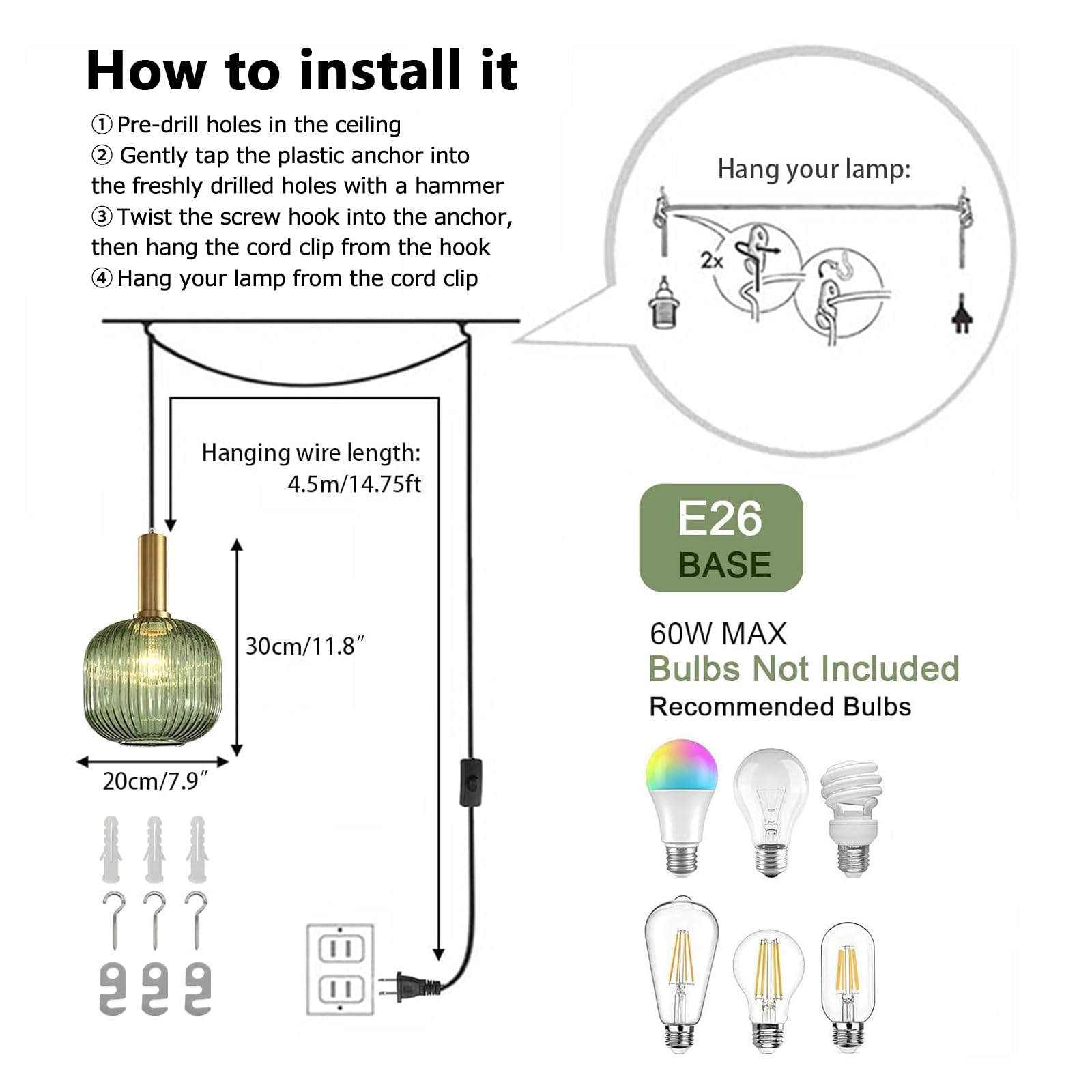 How to install it

① Pre-drill holes in the ceiling
② Gently tap the plastic anchor into the freshly drilled holes with a hammer
③ Twist the screw hook into the anchor, then hang the cord clip from the hook
④ Hang your lamp from the cord clip

Hang your lamp:

2x

Hanging wire length:
4.5m/14.75ft

30cm/11.8″

20cm/7.9″

E26
BASE

60W MAX
Bulbs Not Included
Recommended Bulbs