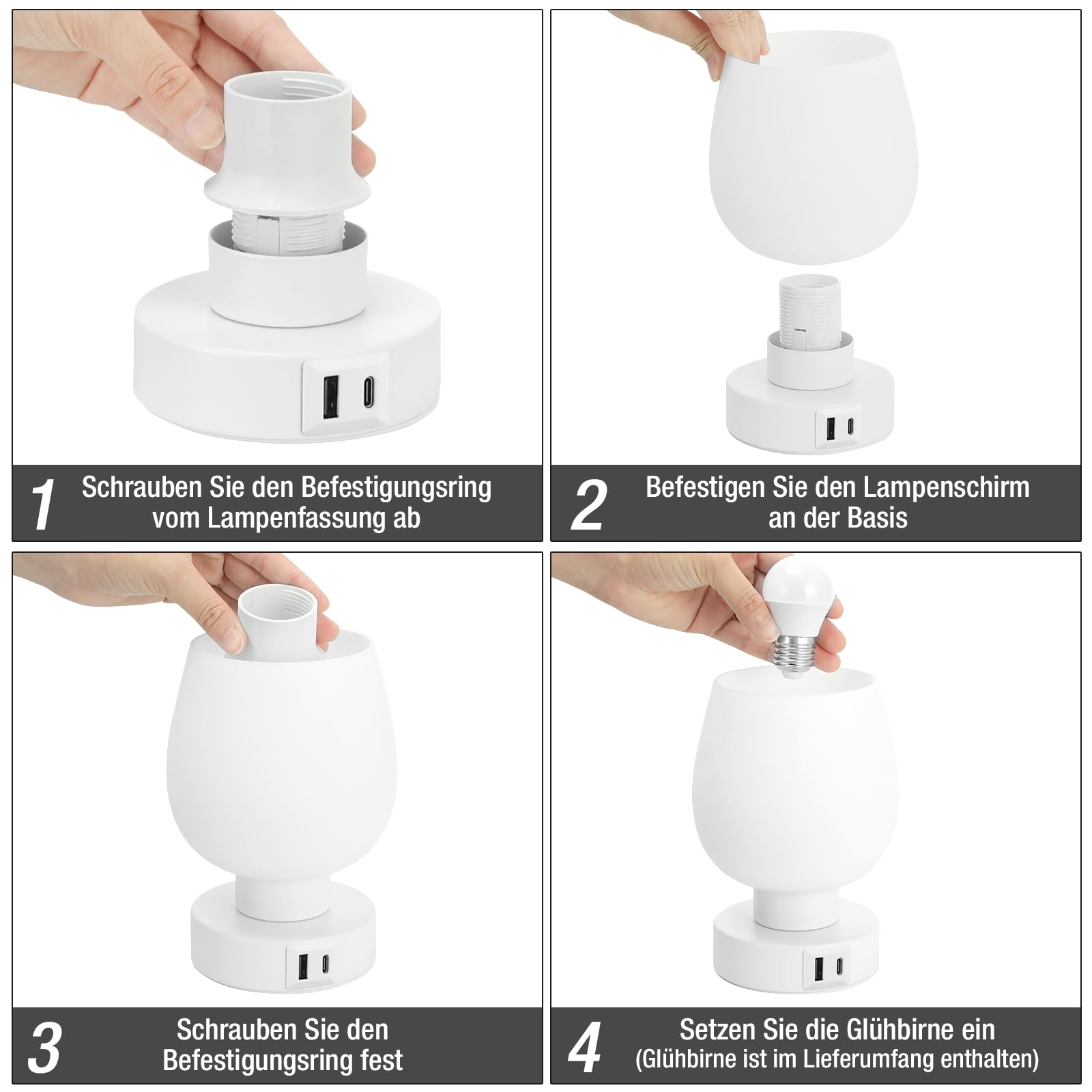 1 Schrauben Sie den Befestigungsring vom Lampenfassung ab

2 Befestigen Sie den Lampenschirm an der Basis

3 Schrauben Sie den Befestigungsring fest

4 Setzen Sie die Glühbirne ein (Glühbirne ist im Lieferumfang enthalten)