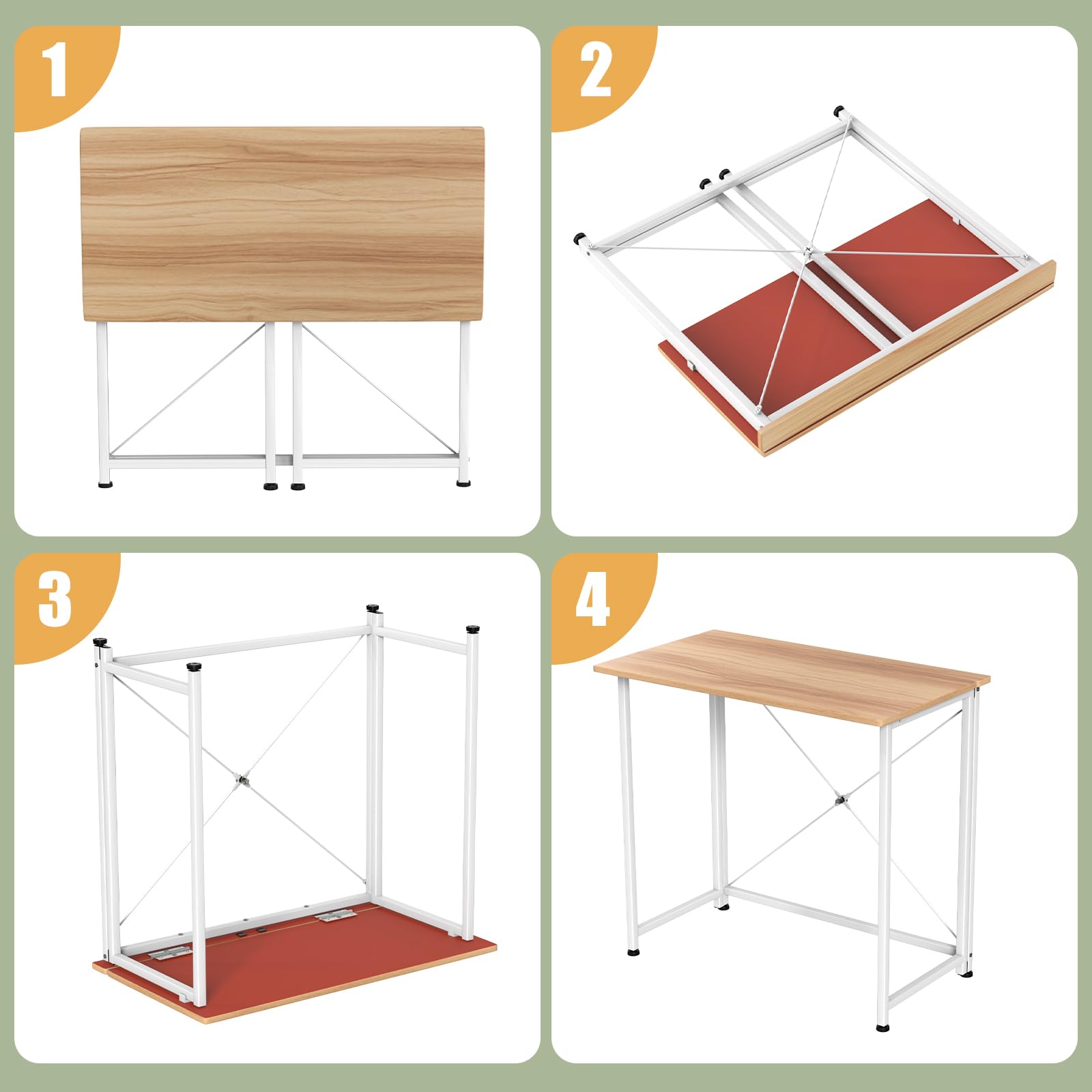 1

2

3

4