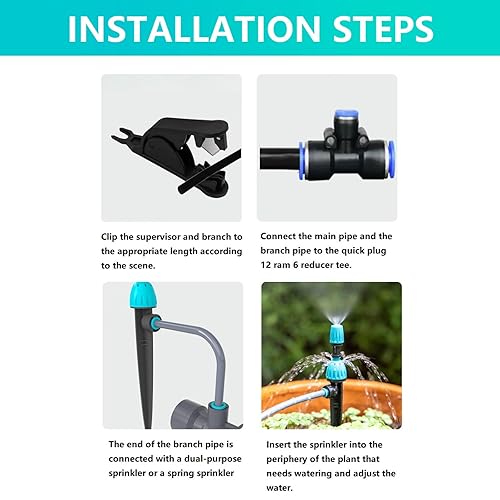 INSTALLATION STEPS

Clip the supervisor and branch to the appropriate length according to the scene.

Connect the main pipe and the branch pipe to the quick plug 12 ram 6 reducer tee.

The end of the branch pipe is connected with a dual-purpose sprinkler or a spring sprinkler

Insert the sprinkler into the periphery of the plant that needs watering and adjust the water.