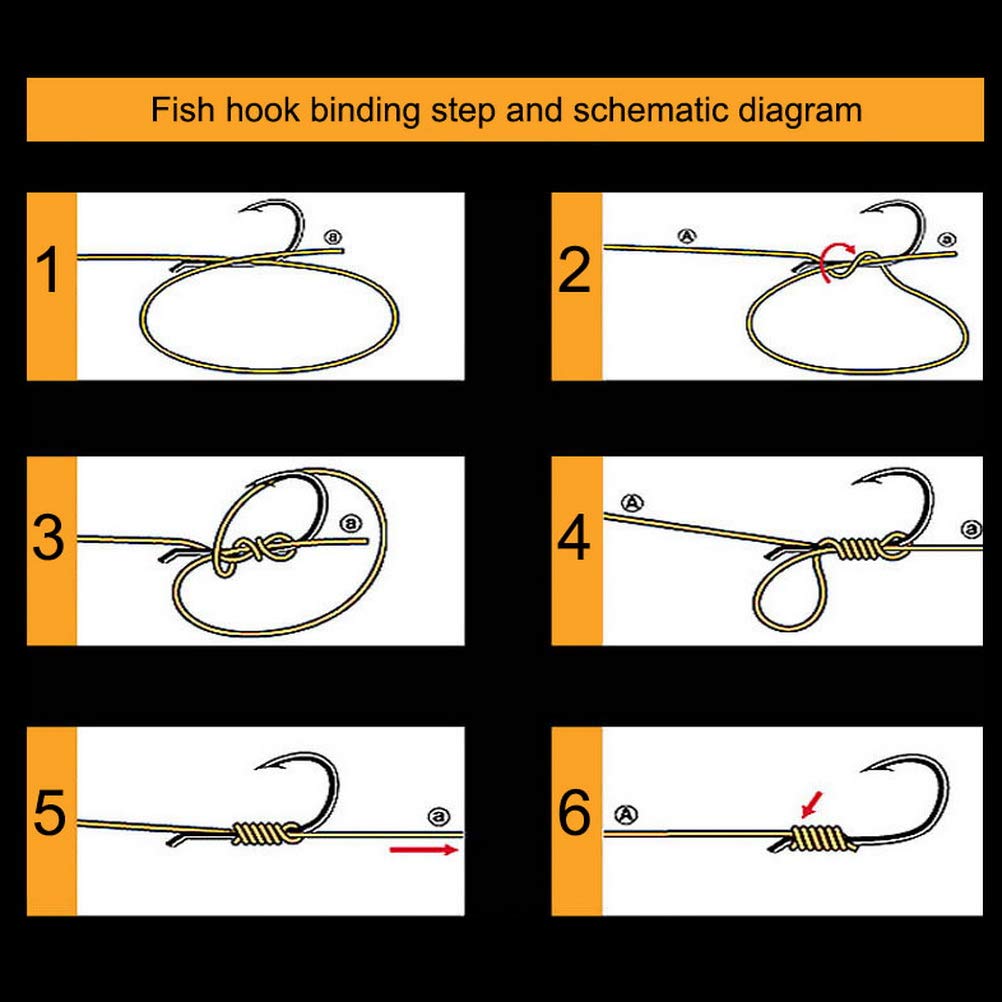 Fish hook binding step and schematic diagram

1
ⓐ

2
Ⓐ
ⓐ

3
ⓐ

4
Ⓐ
ⓐ

5
ⓐ

6
Ⓐ