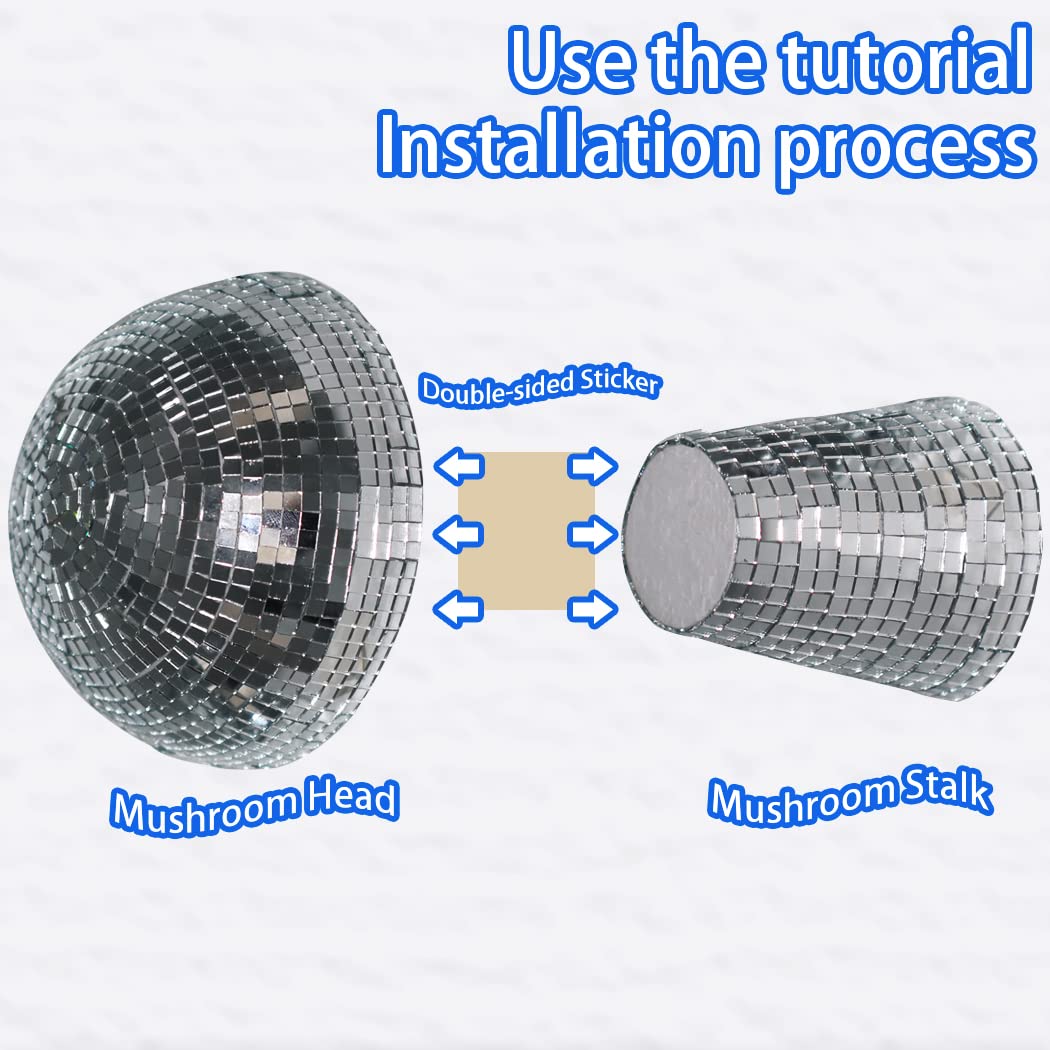 Use the tutorial
Installation process

Double-sided Sticker

Mushroom Head

Mushroom Stalk