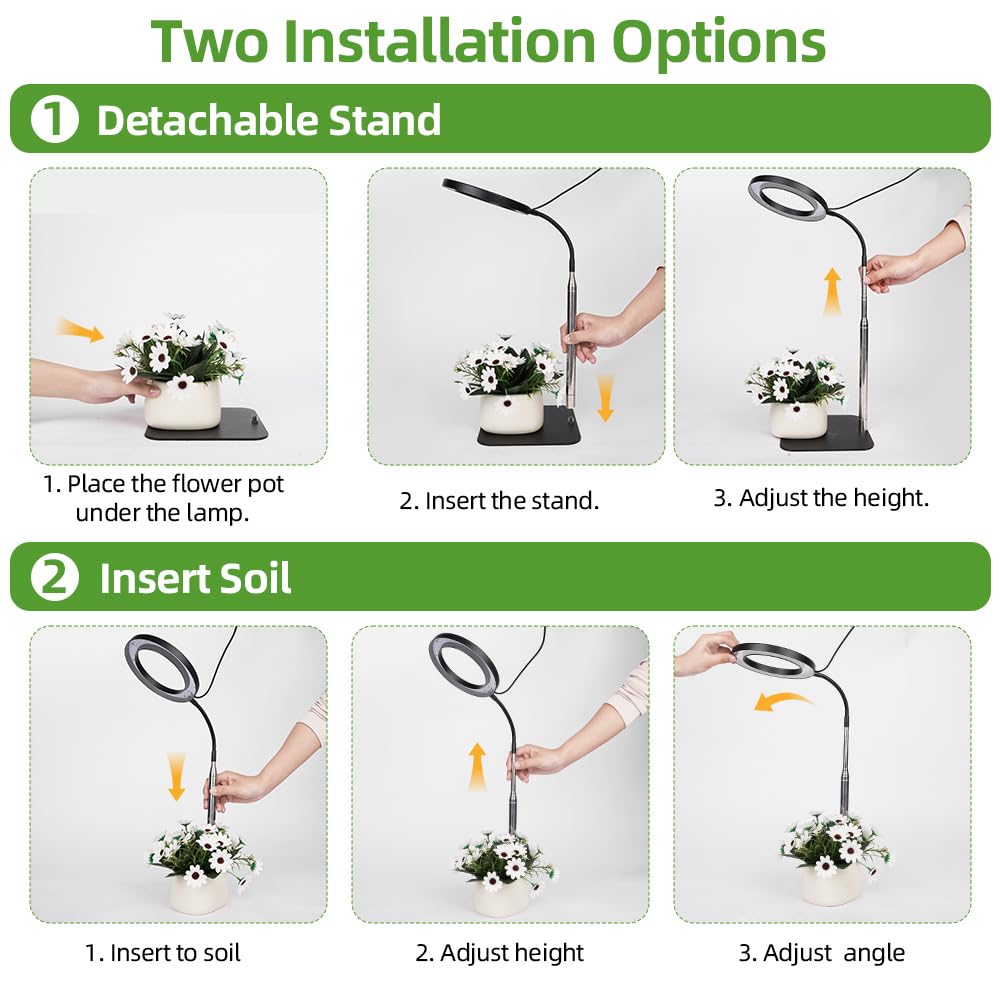 Two Installation Options

1 Detachable Stand

1. Place the flower pot under the lamp.

2. Insert the stand.

3. Adjust the height.

2 Insert Soil

1. Insert to soil

2. Adjust height

3. Adjust angle