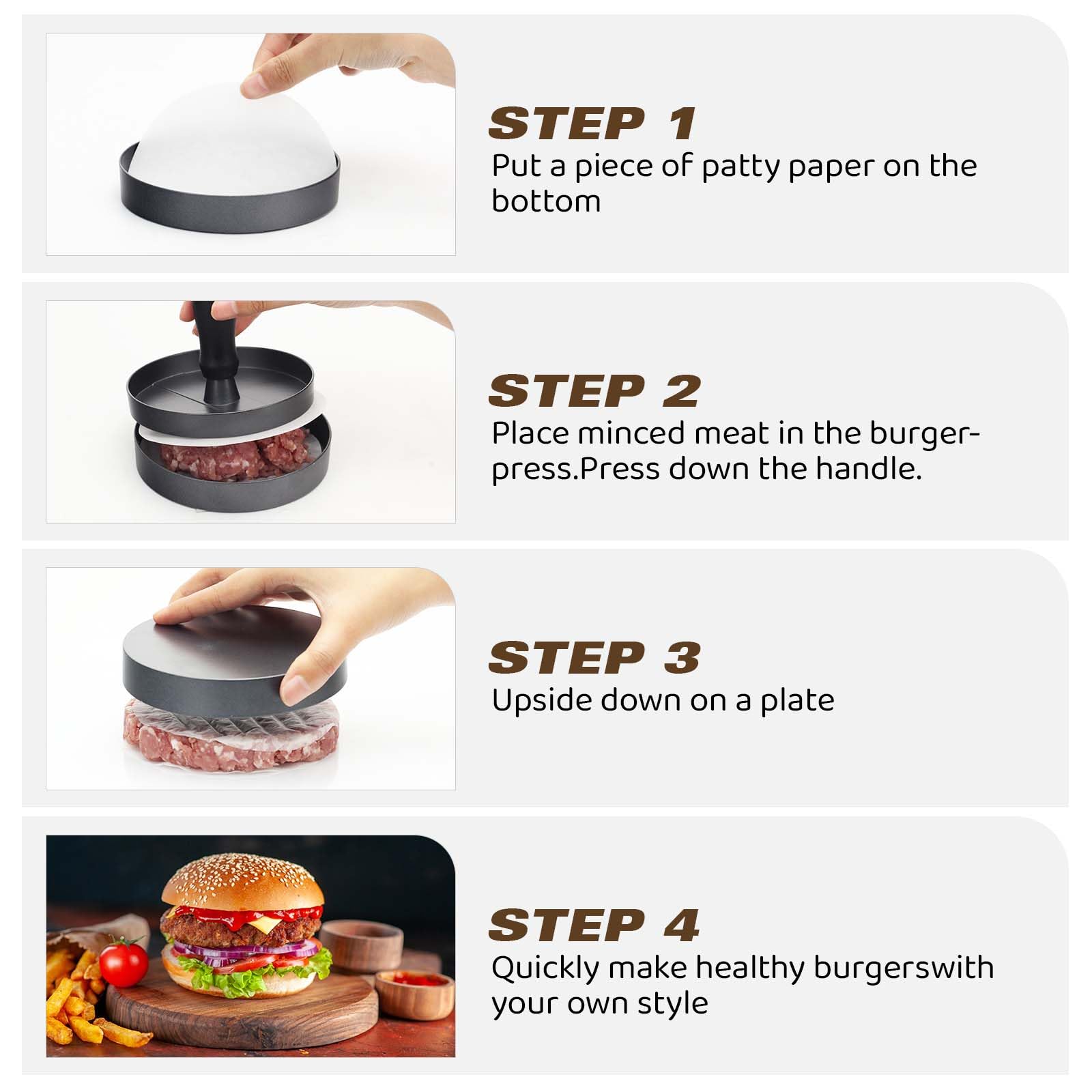 STEP 1
Put a piece of patty paper on the bottom

STEP 2
Place minced meat in the burger-press.Press down the handle.

STEP 3
Upside down on a plate

STEP 4
Quickly make healthy burgerswith your own style