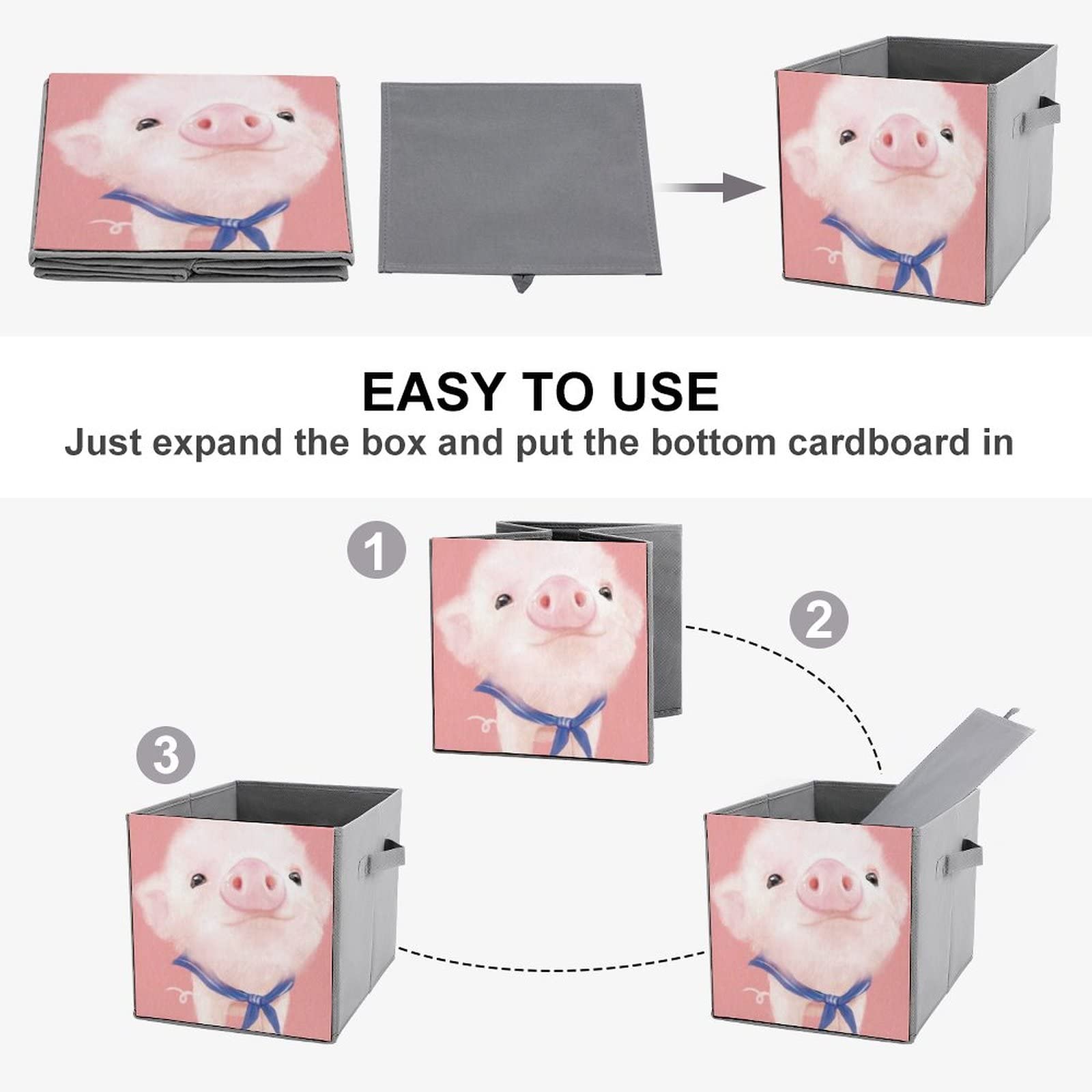 EASY TO USE
Just expand the box and put the bottom cardboard in

1

2

3