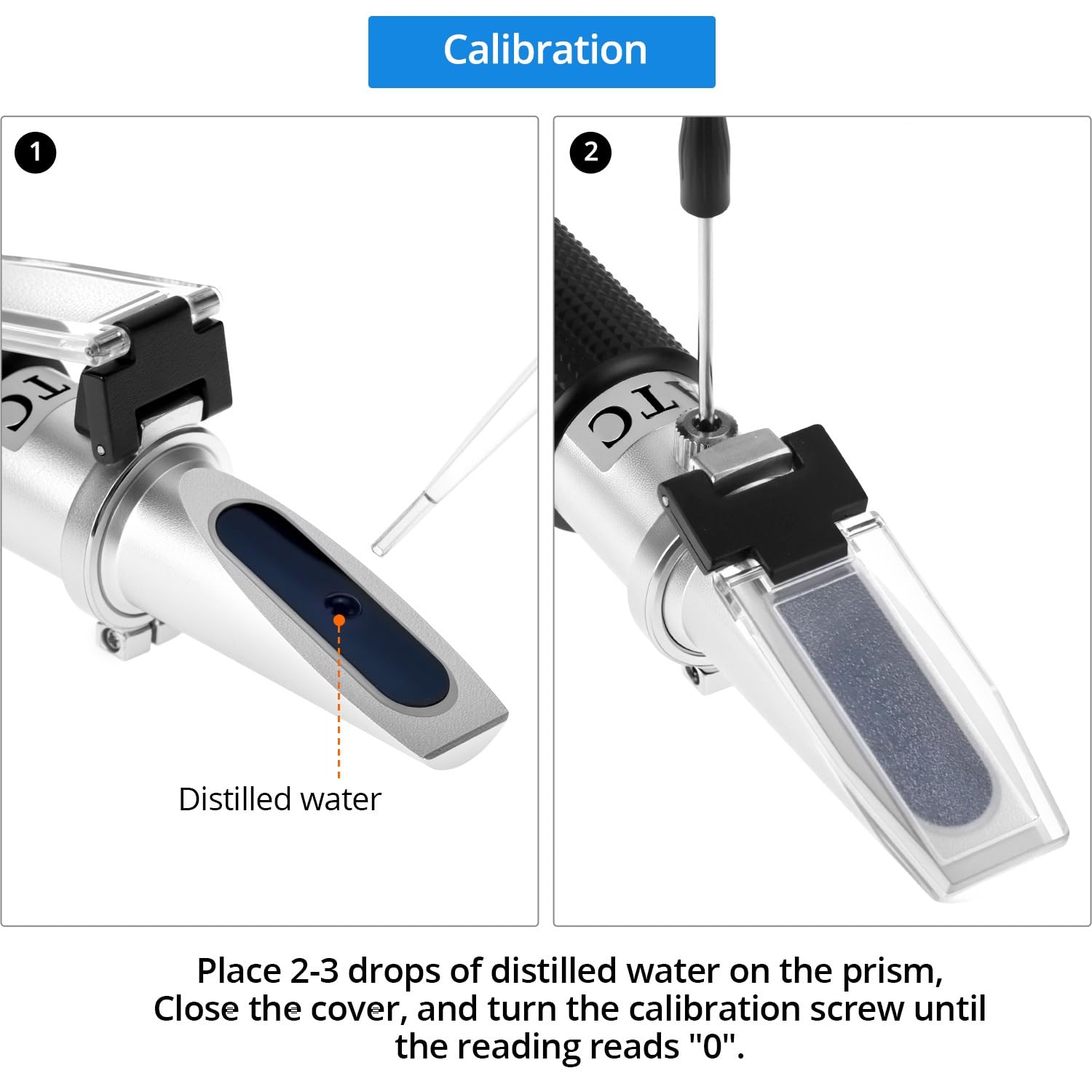 Calibration

1

ATC

Distilled water

2

ATC

Place 2-3 drops of distilled water on the prism, Close the cover, and turn the calibration screw until the reading reads "0".