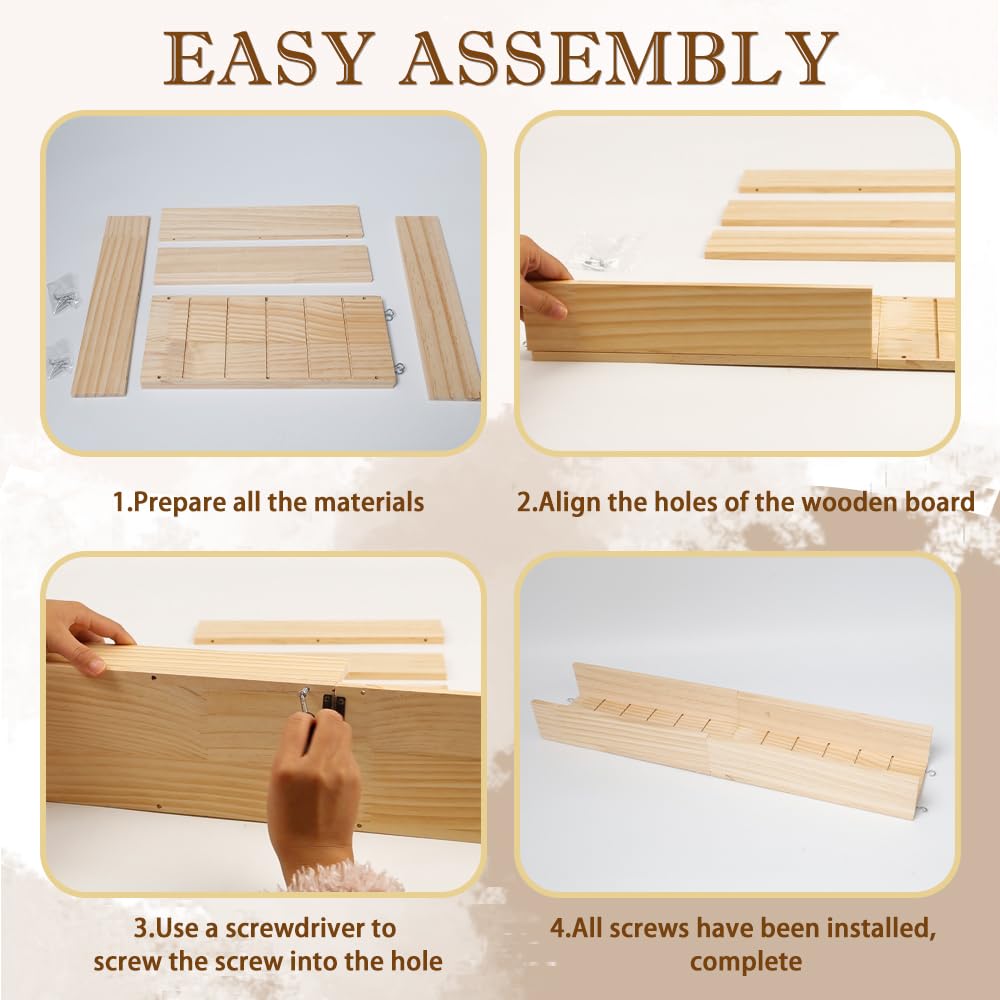 EASY ASSEMBLY

1.Prepare all the materials

2.Align the holes of the wooden board

3.Use a screwdriver to screw the screw into the hole

4.All screws have been installed, complete