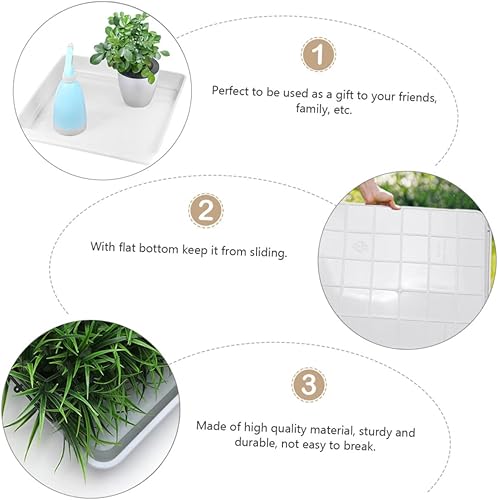 1

Perfect to be used as a gift to your friends, family, etc.

2

With flat bottom keep it from sliding.

3

Made of high quality material, sturdy and durable, not easy to break.