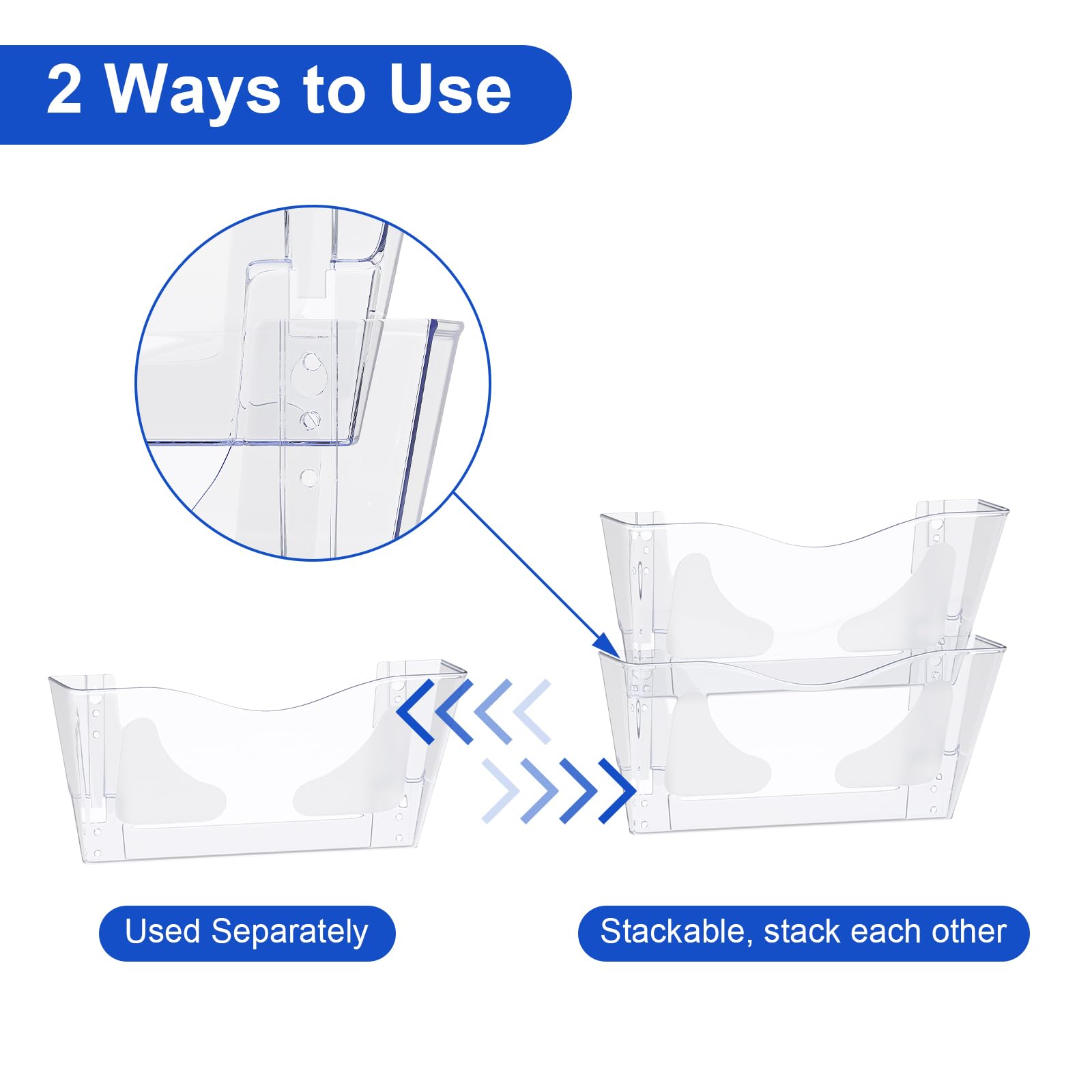 2 Ways to Use

Used Separately

Stackable, stack each other