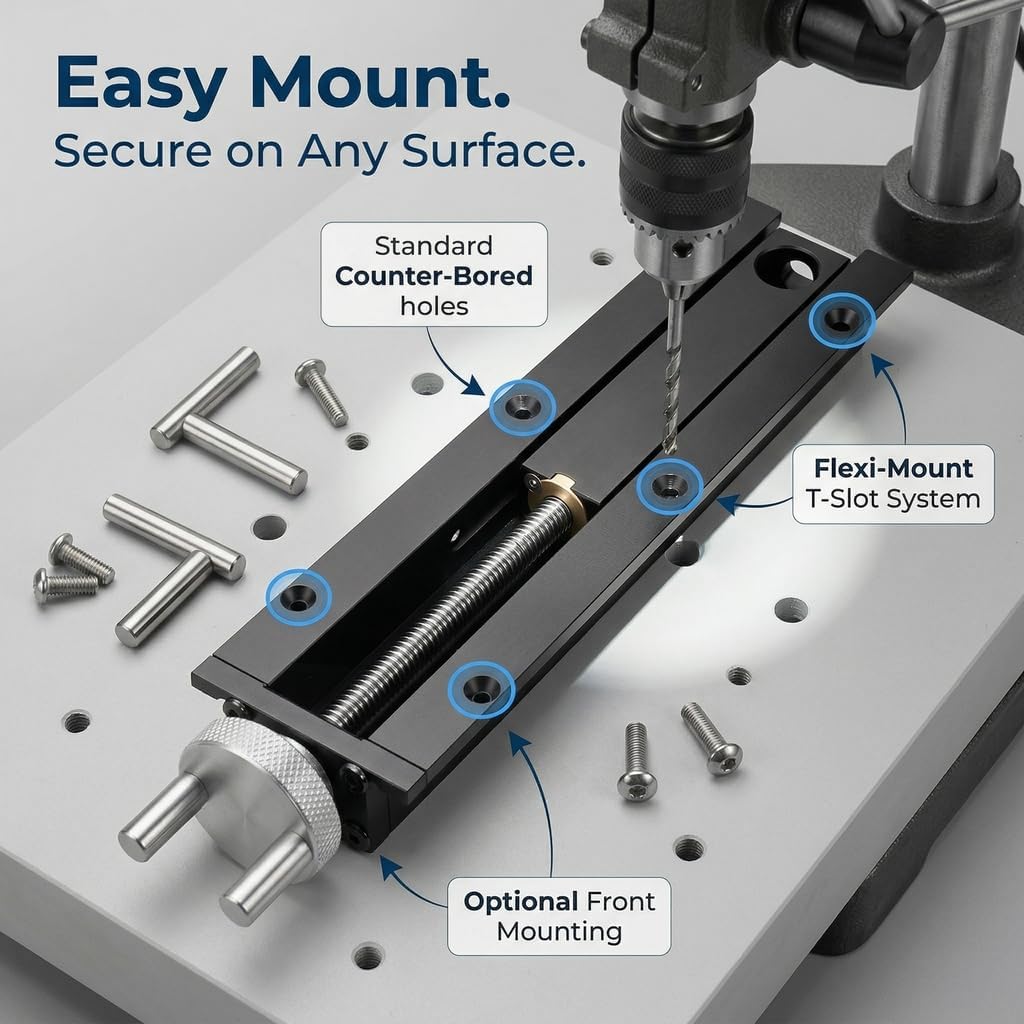 Easy Mount.
Secure on Any Surface.

Standard Counter-Bored holes

Flexi-Mount T-Slot System

Optional Front Mounting