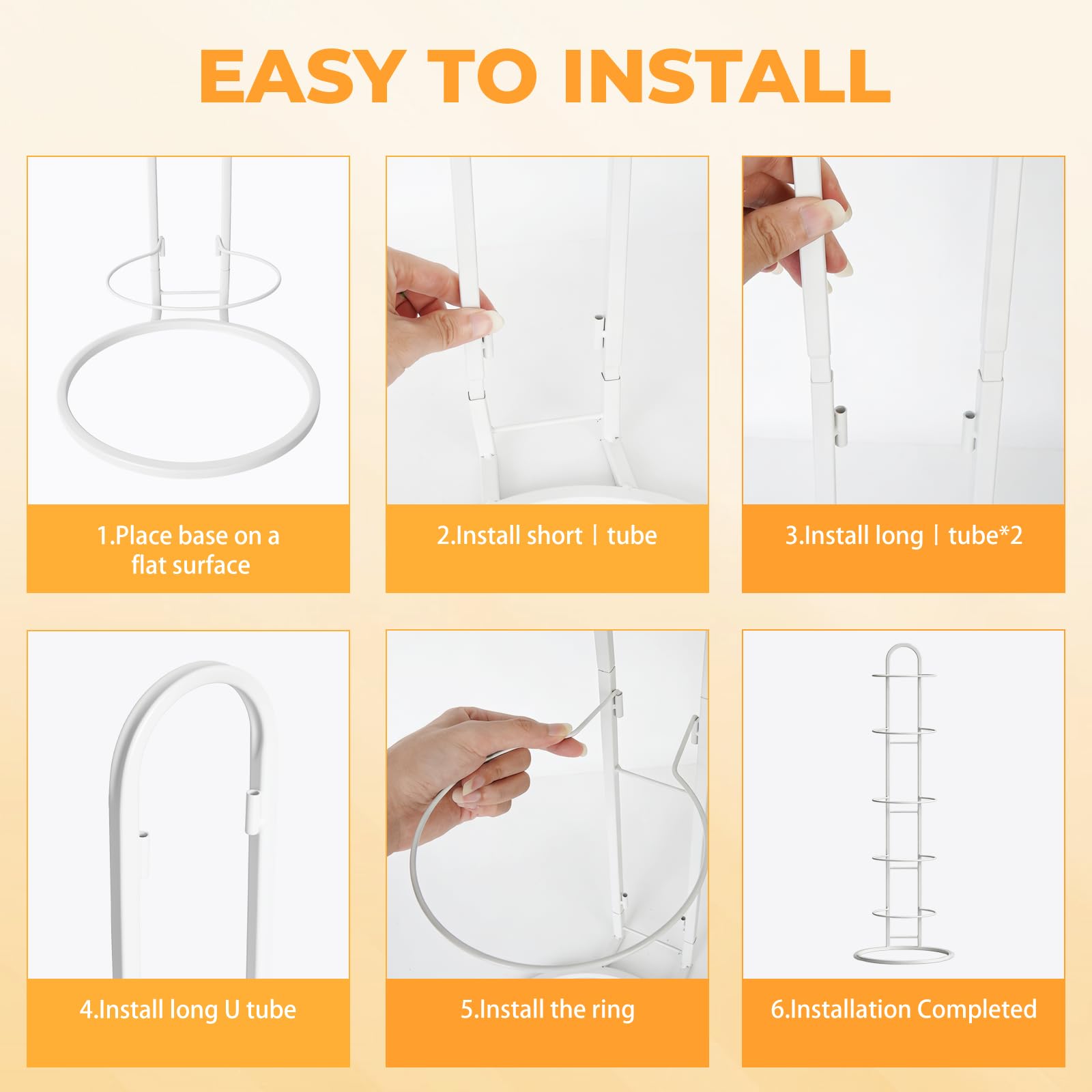 EASY TO INSTALL

1.Place base on a flat surface

2.Install short | tube

3.Install long | tube*2

4.Install long U tube

5.Install the ring

6.Installation Completed