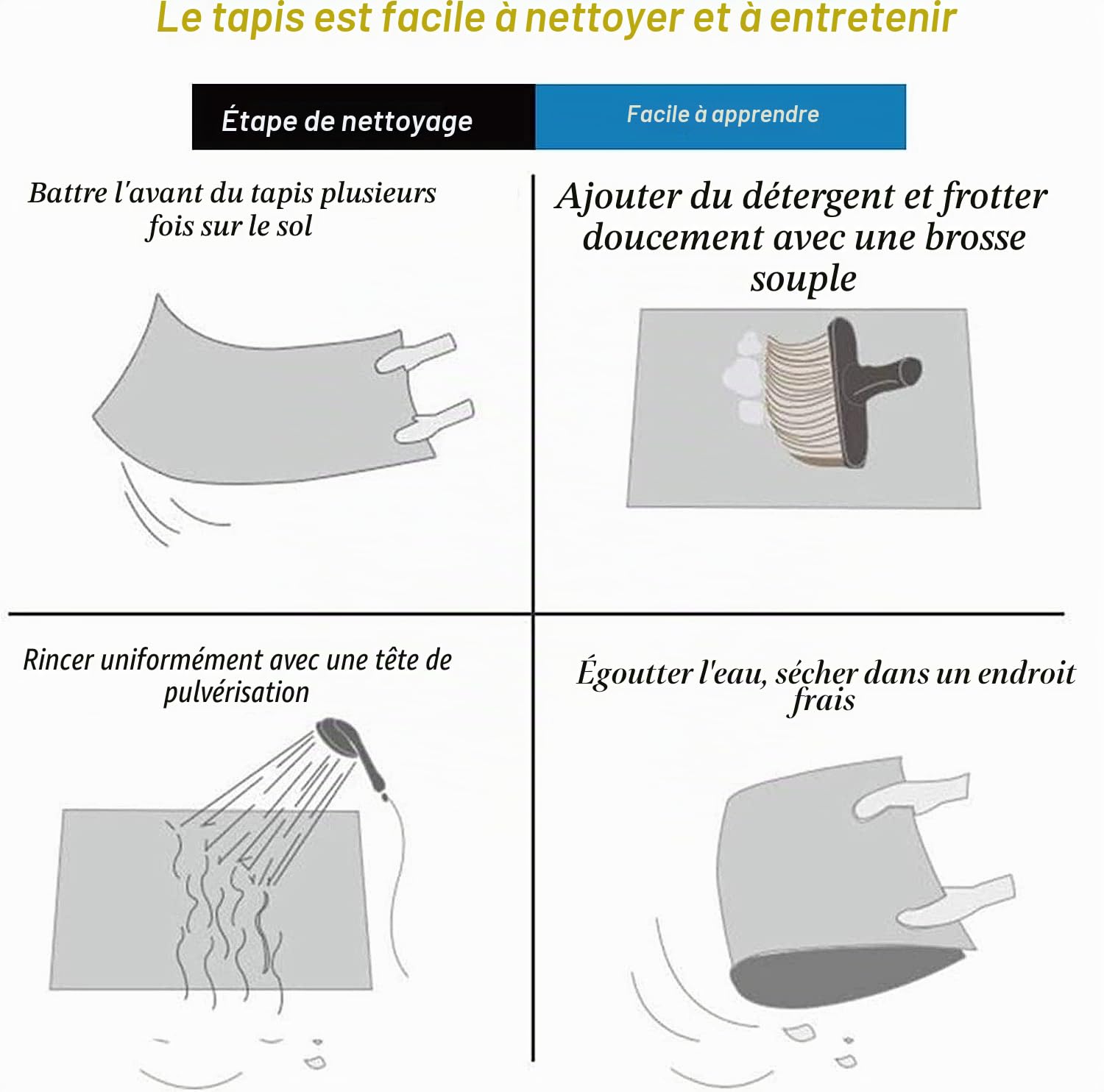 Le tapis est facile à nettoyer et à entretenir

Étape de nettoyage

Facile à apprendre

Battre l'avant du tapis plusieurs fois sur le sol

Ajouter du détergent et frotter doucement avec une brosse souple

Rincer uniformément avec une tête de pulvérisation

Égoutter l'eau, sécher dans un endroit frais