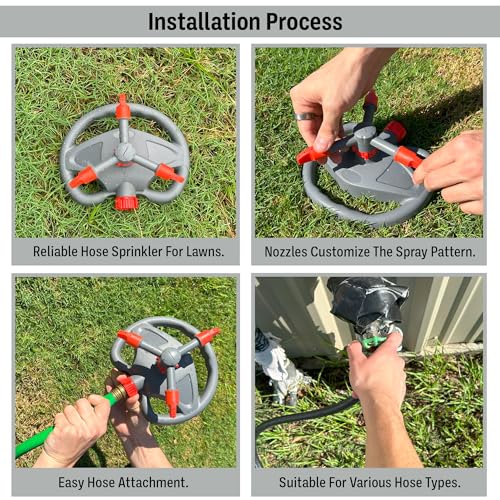 Installation Process

Reliable Hose Sprinkler For Lawns.

Nozzles Customize The Spray Pattern.

Easy Hose Attachment.

Suitable For Various Hose Types.