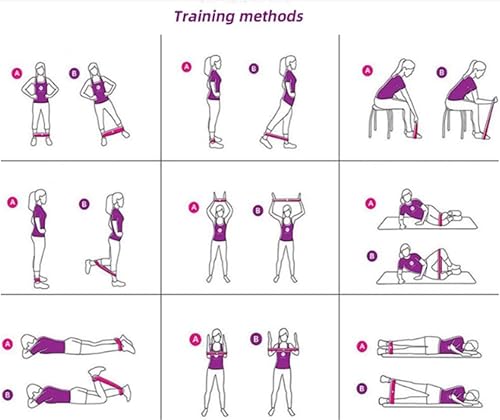 Training methods

A B

A B

A B

A B

A B

A

B

A

B

A B

A

B